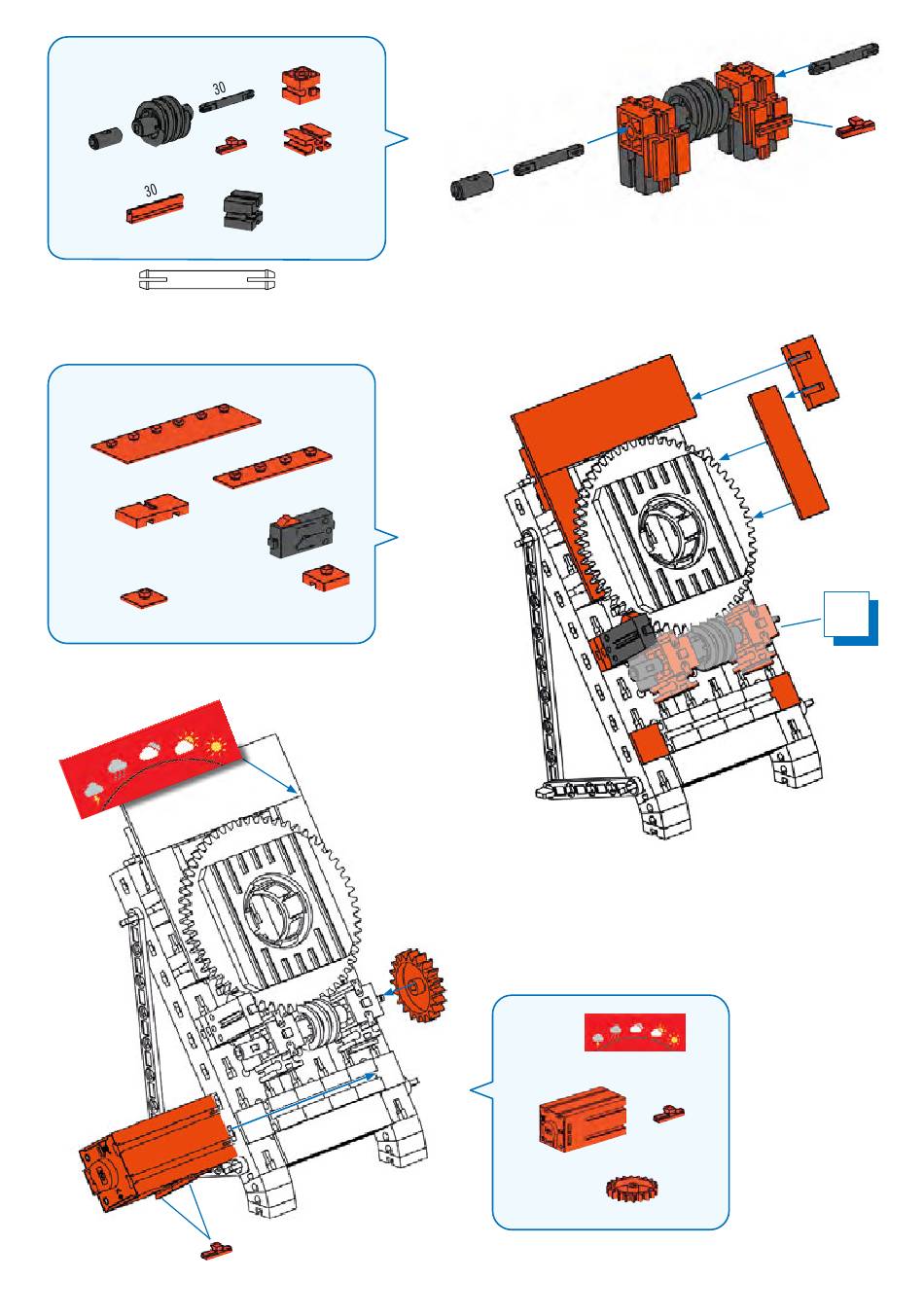 30

30