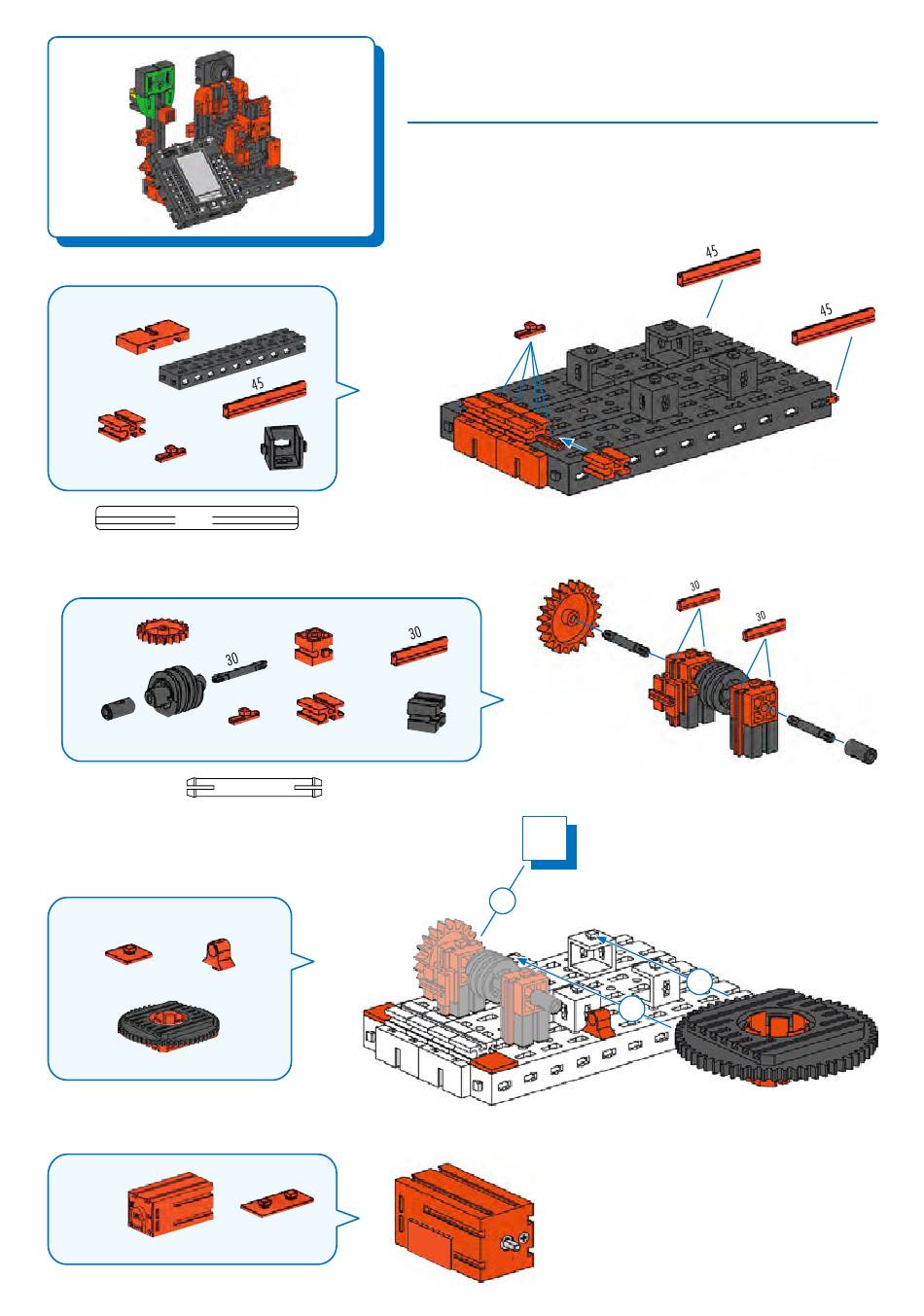 45

45

45

30

30

30

30