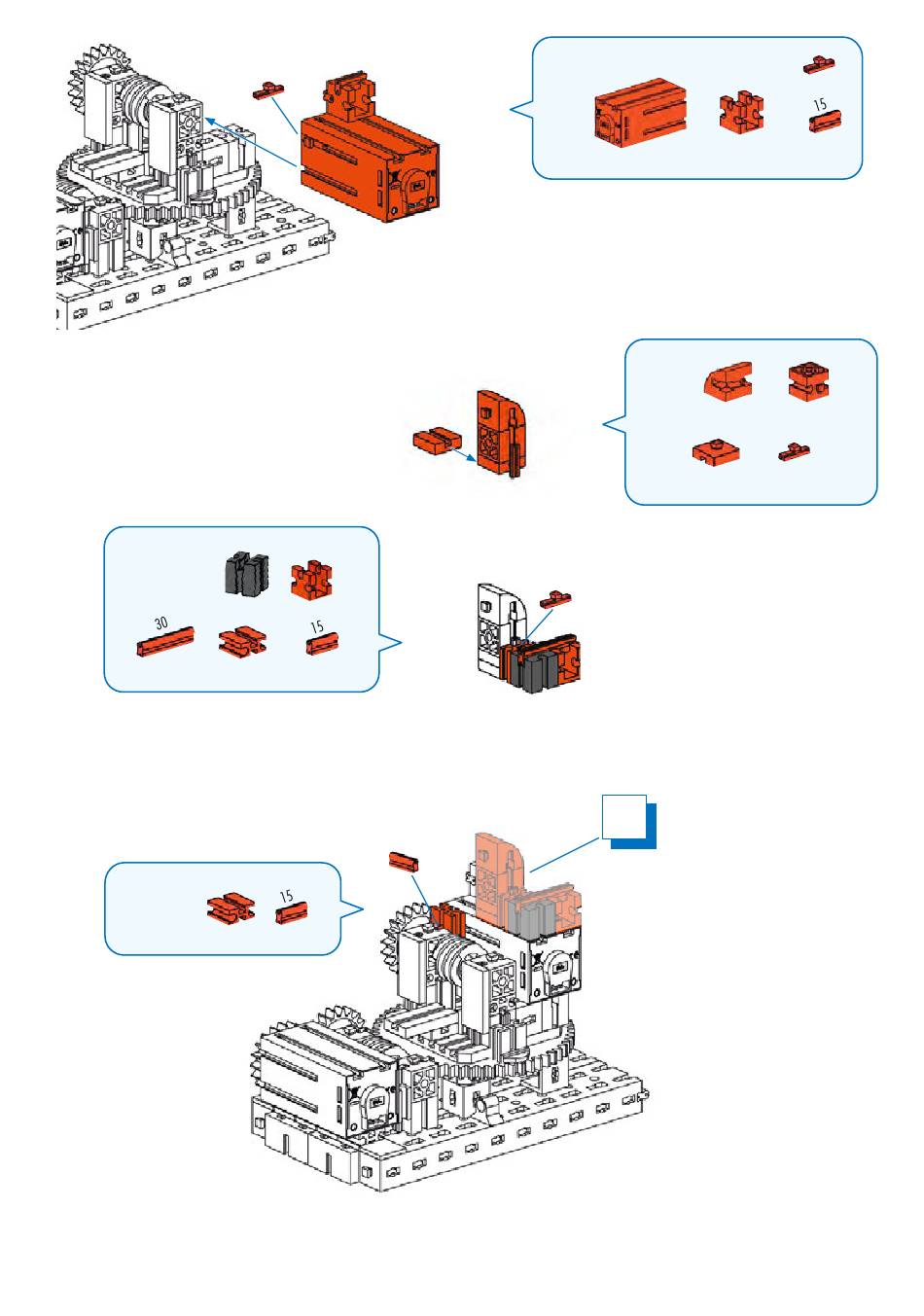 15

30

15

15