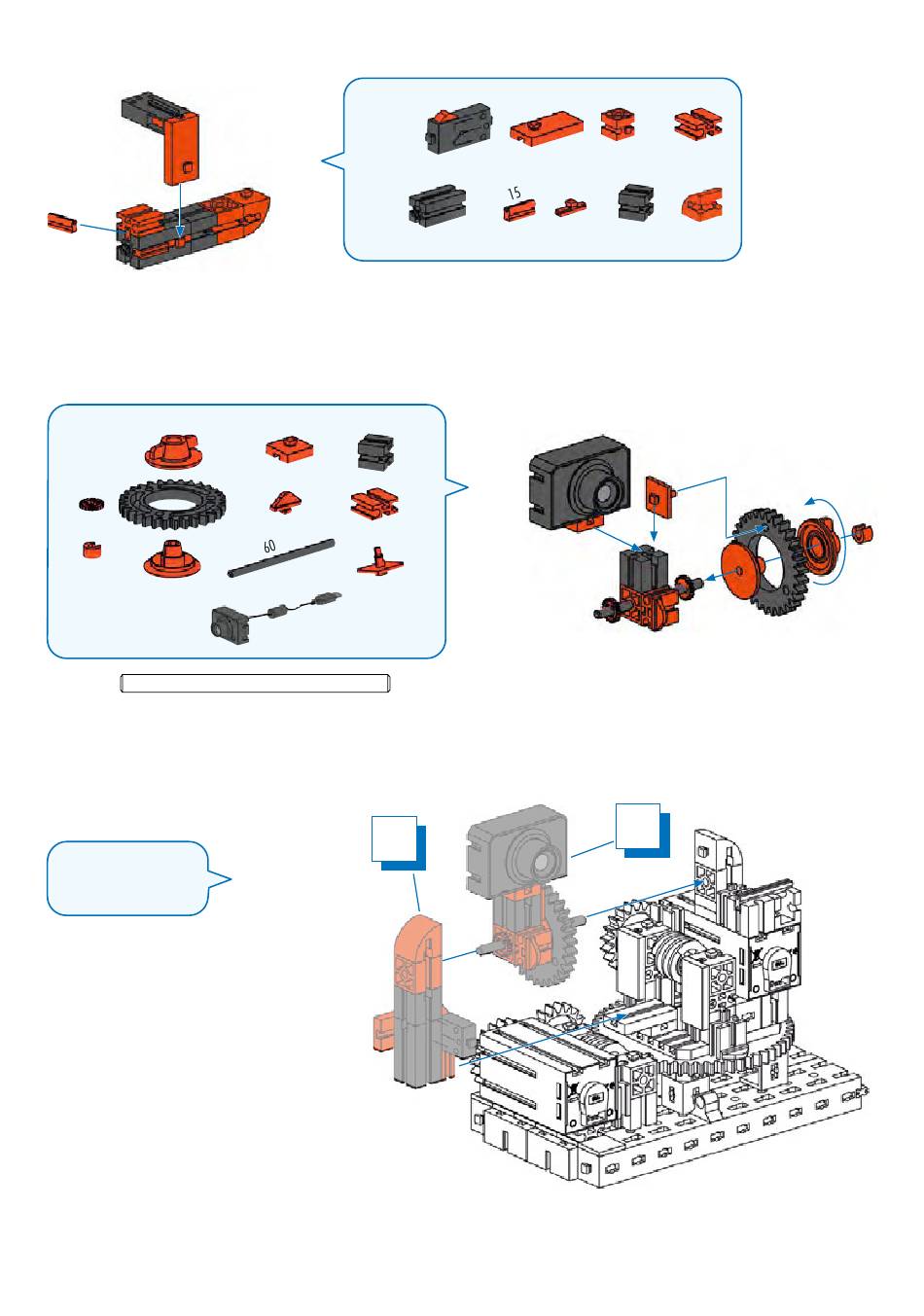 15

60