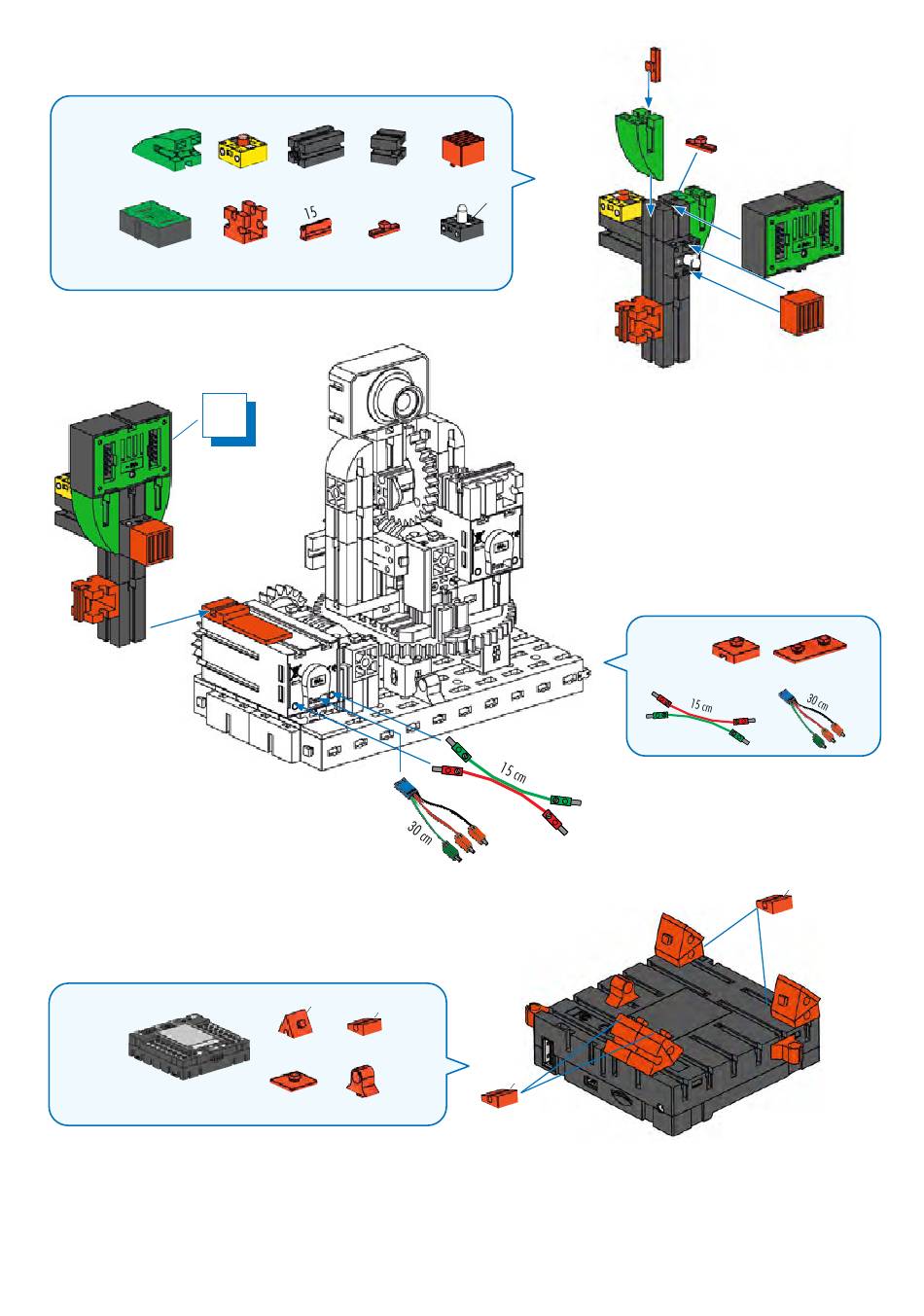 15

15 cm

30 cm

15 cm

30 cm