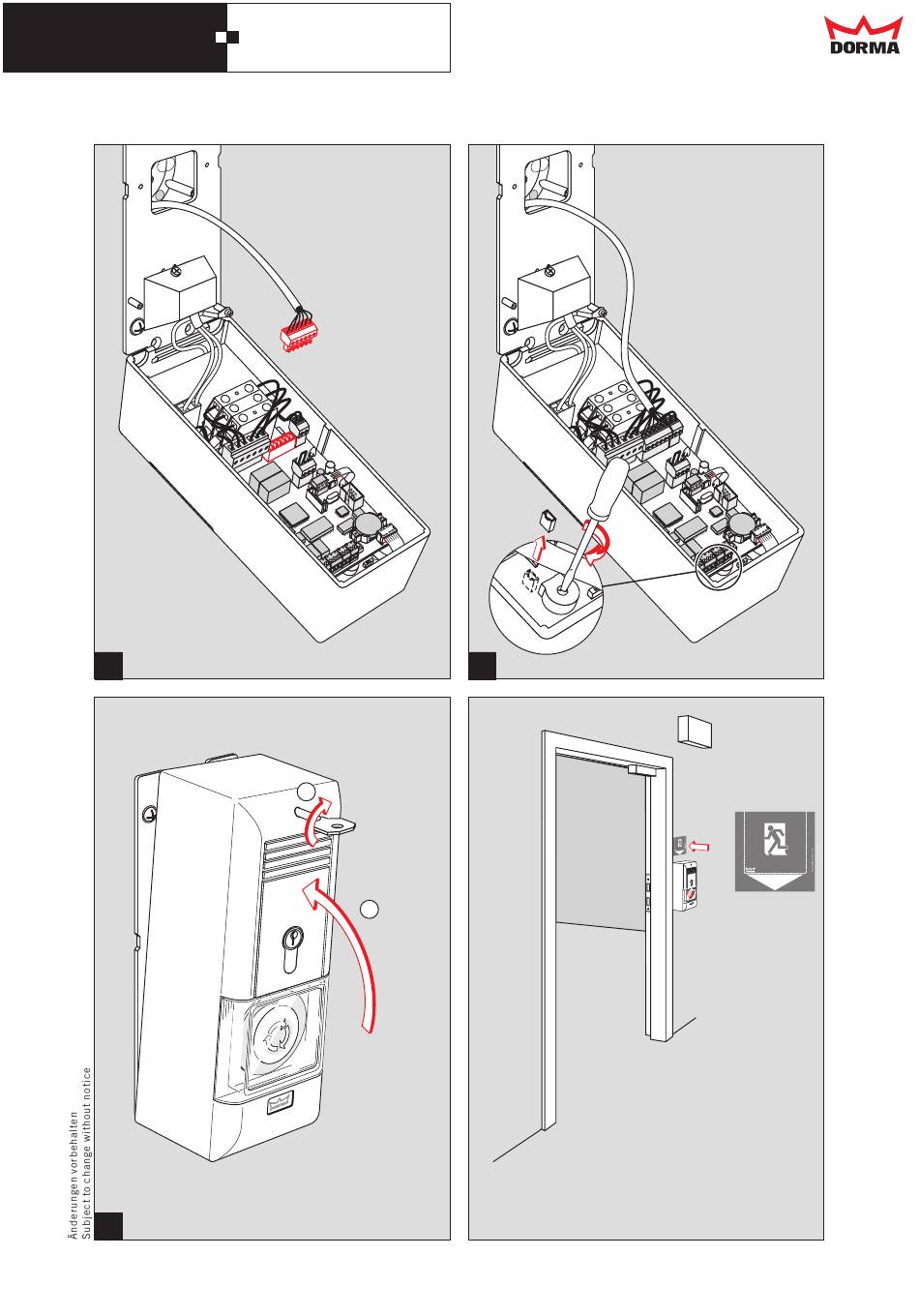 DORMA

Änderungen vorbehalten
Subject to change without notice