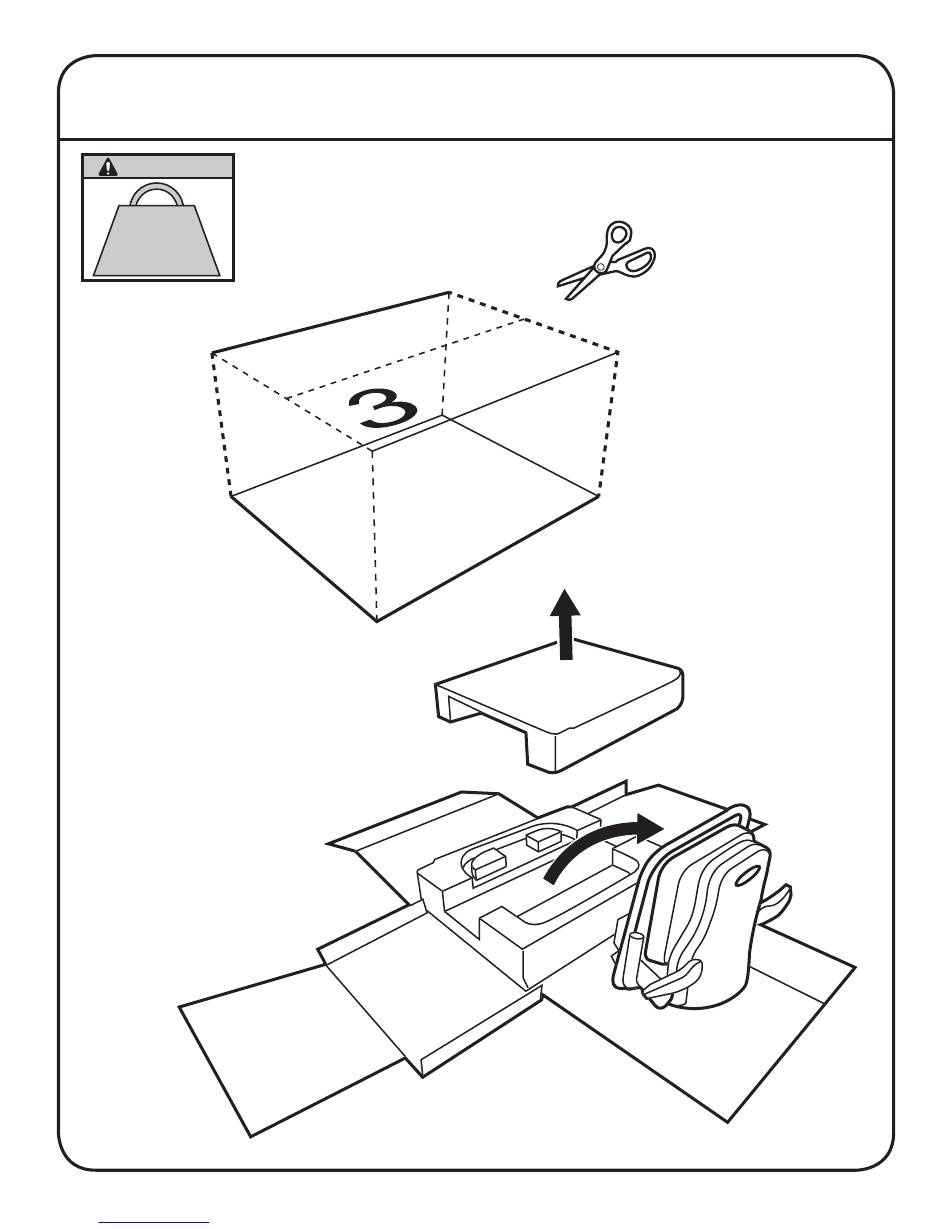 3