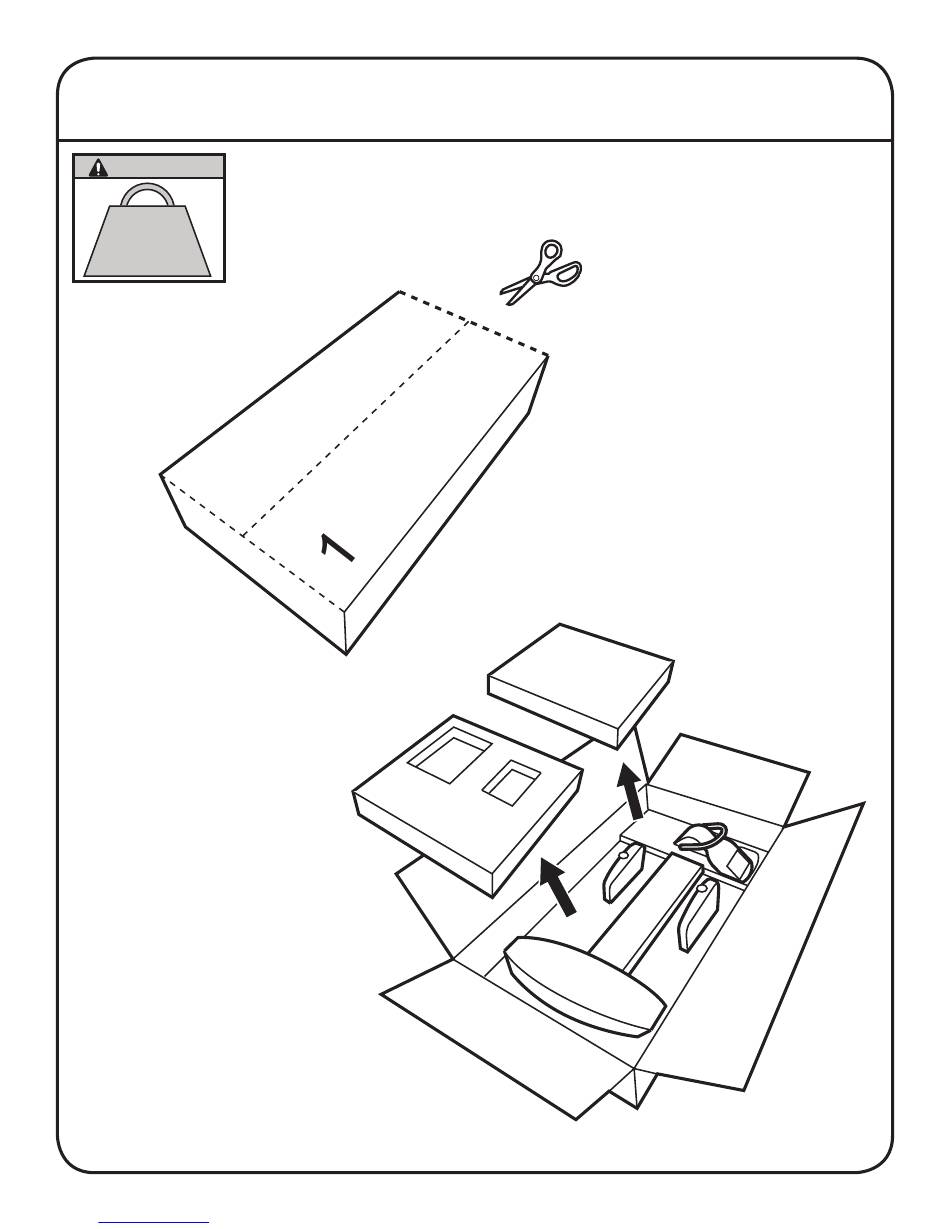 1