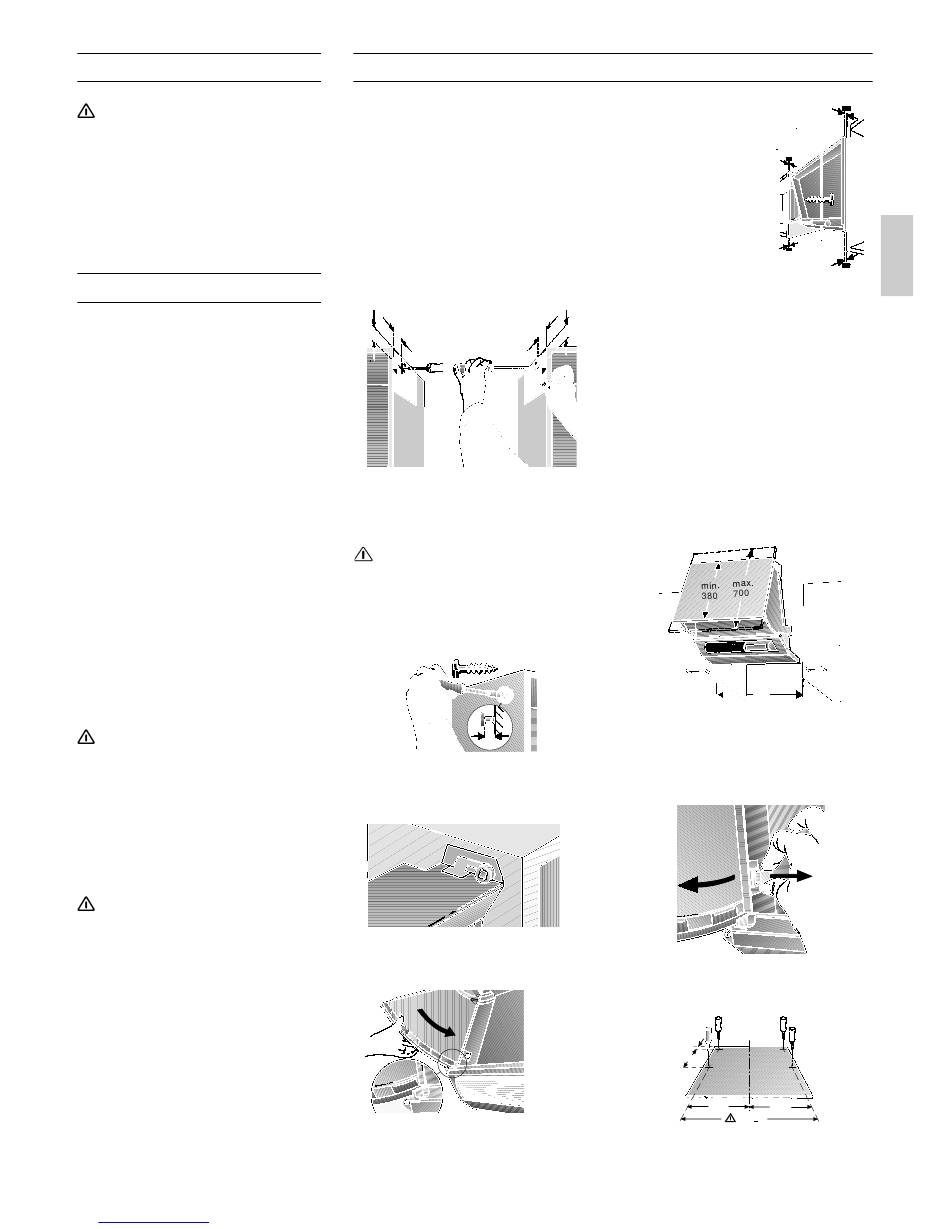 min.
380

max.
700