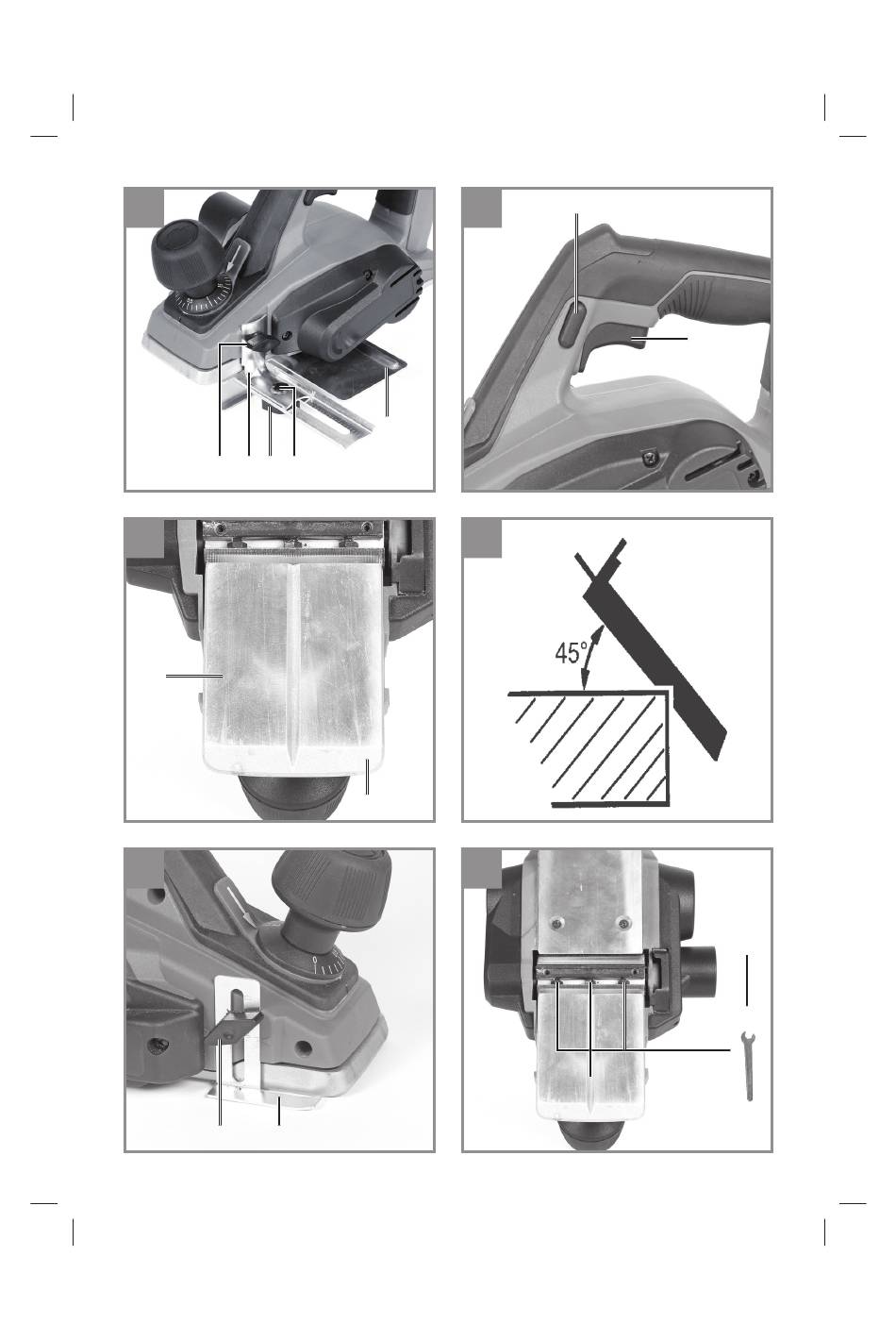 45°