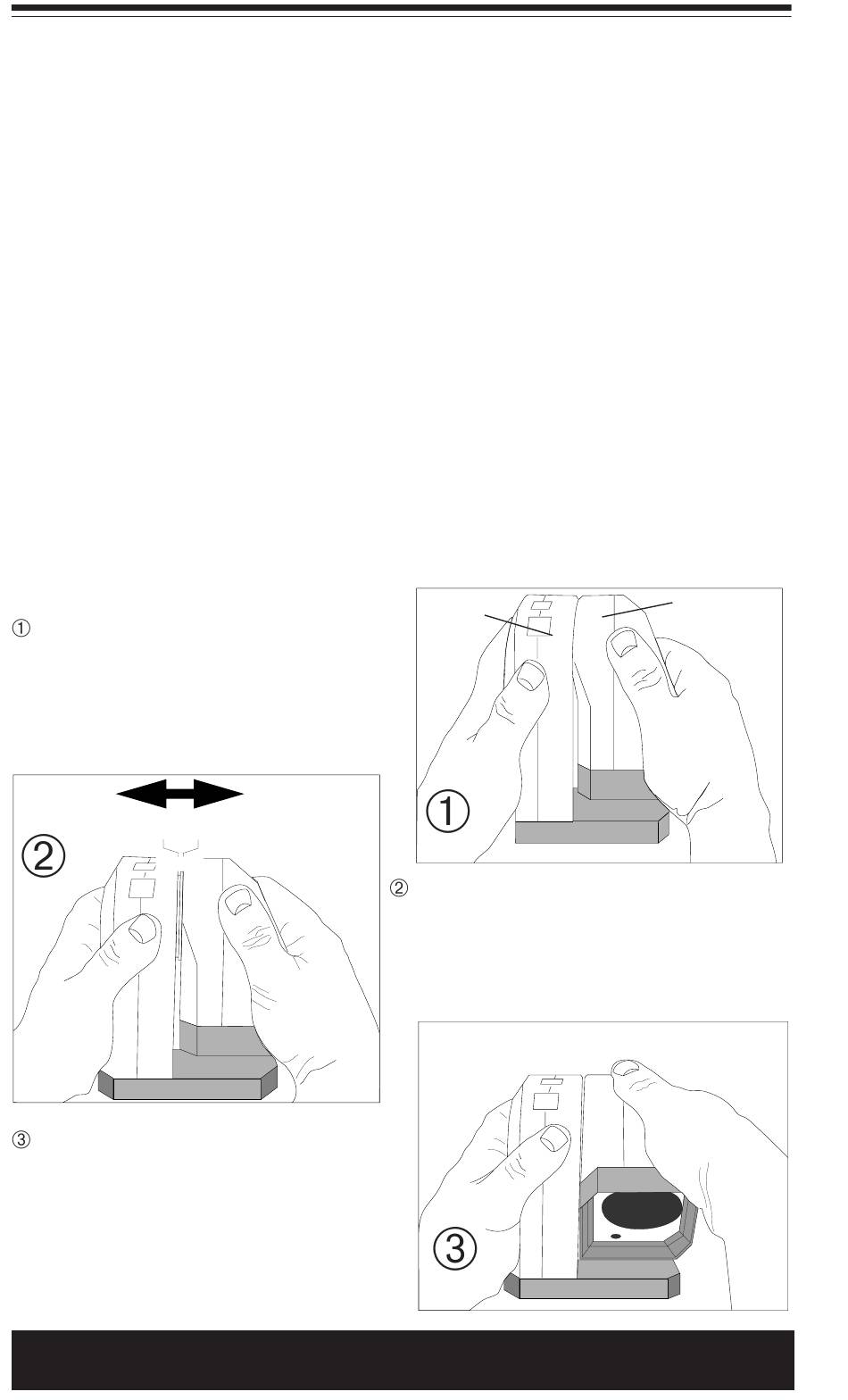 ①

②

①

②

③

③