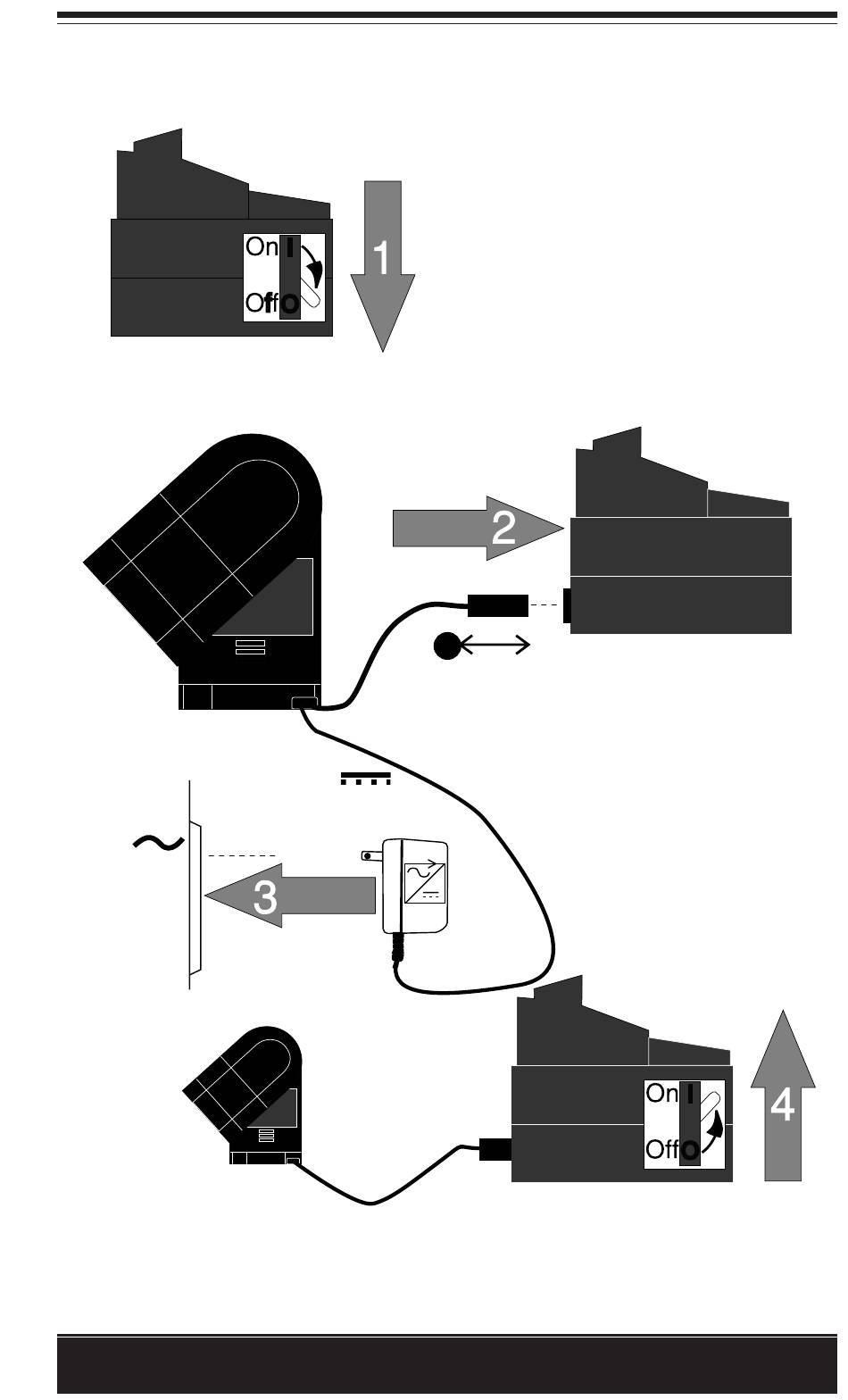 On I
Off O
1

2

3

On I
Off O
4