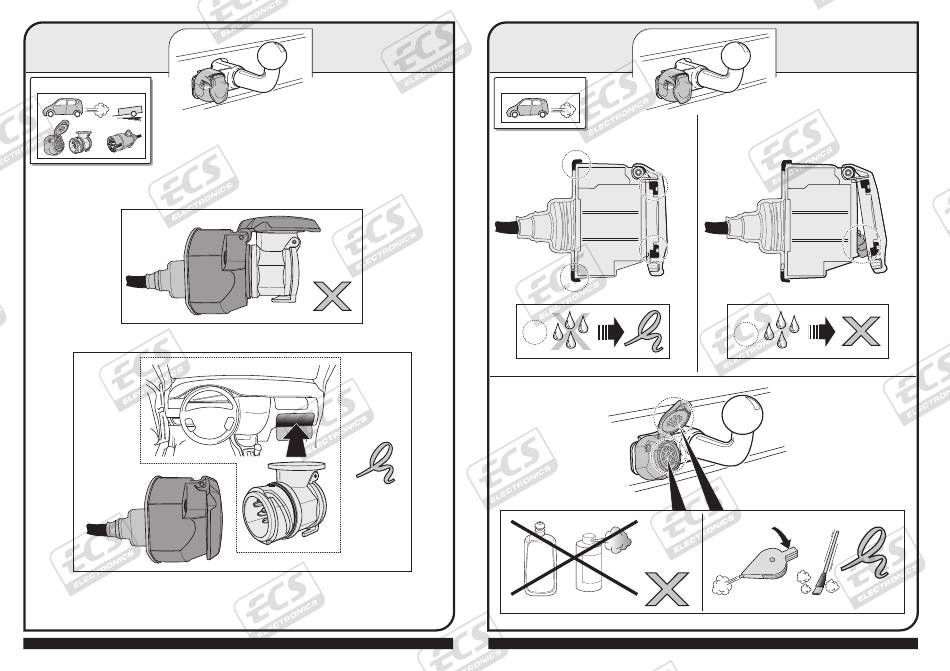 ECS ELECTRONICS