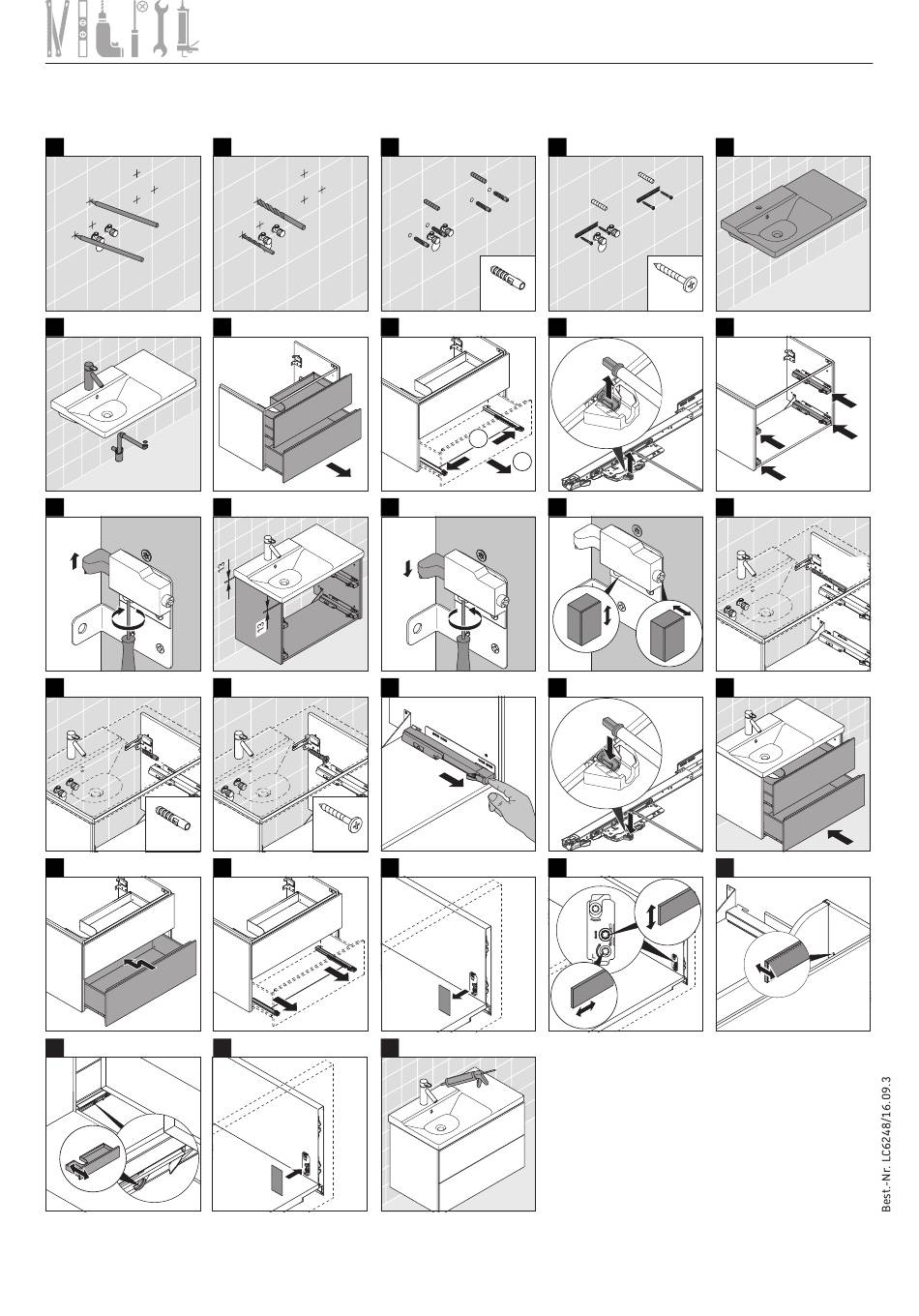 Best.-Nr. LC6248/16.09.3