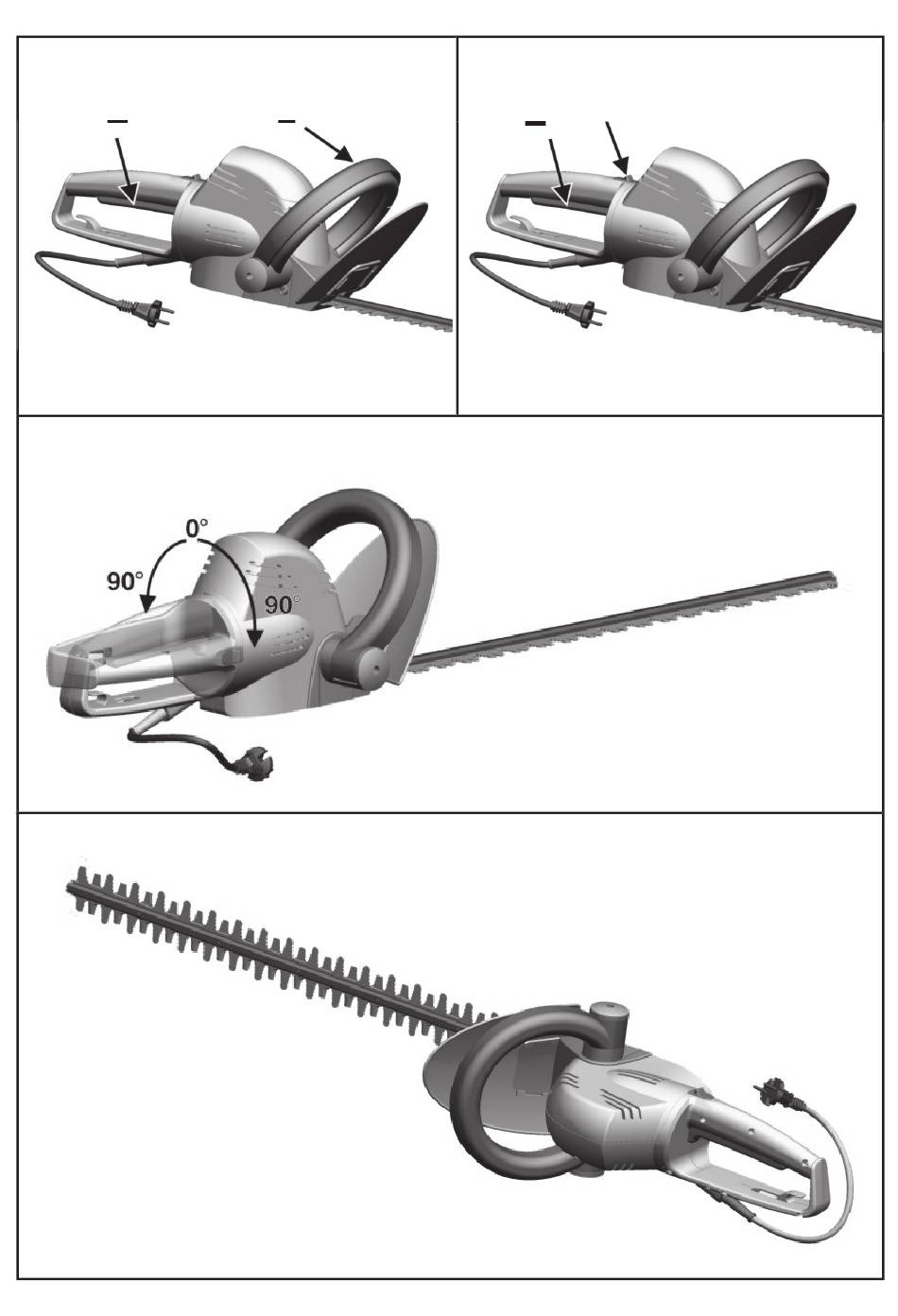 0°
90°
90°