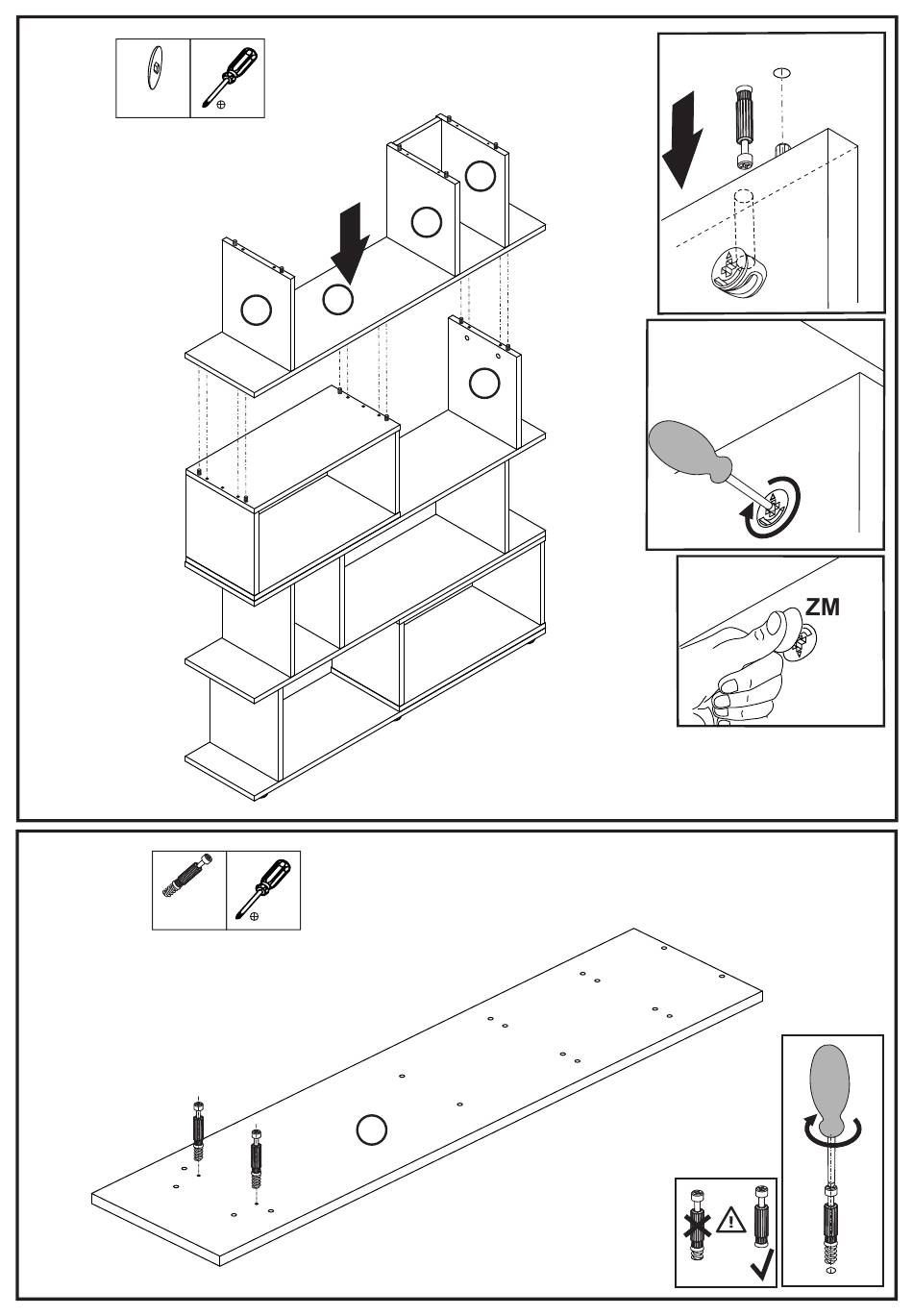 ZM