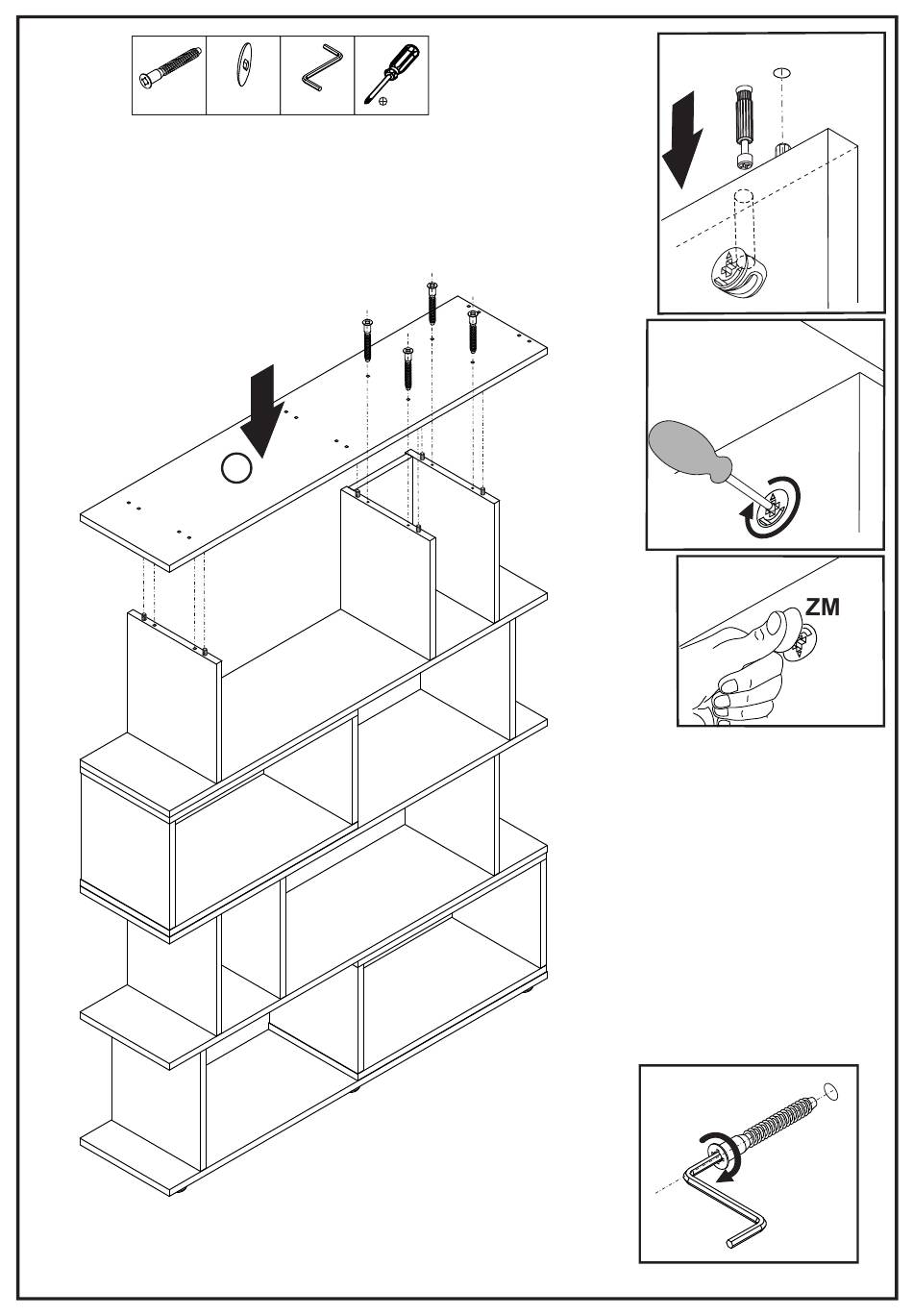 ZM