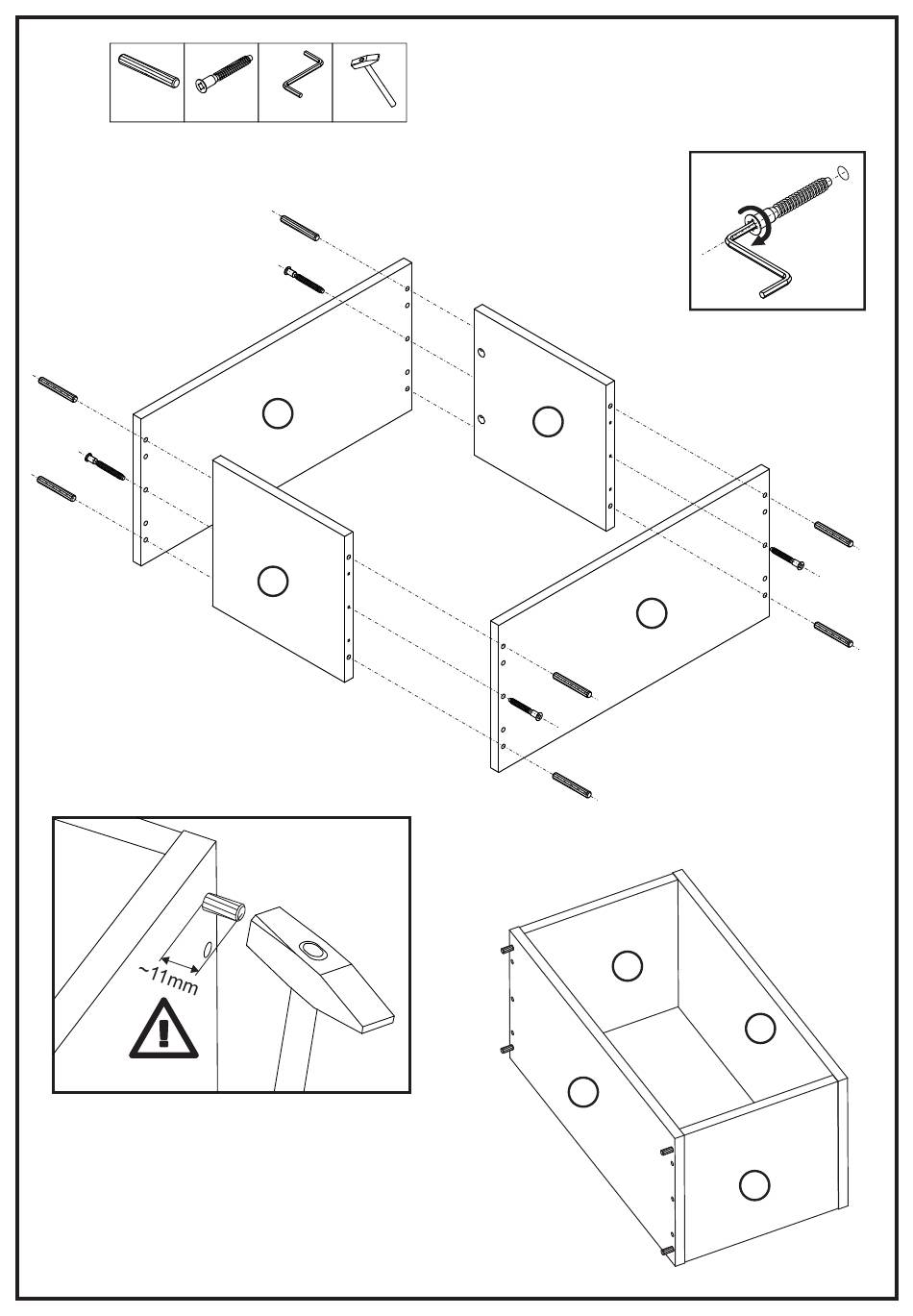 ~11mm