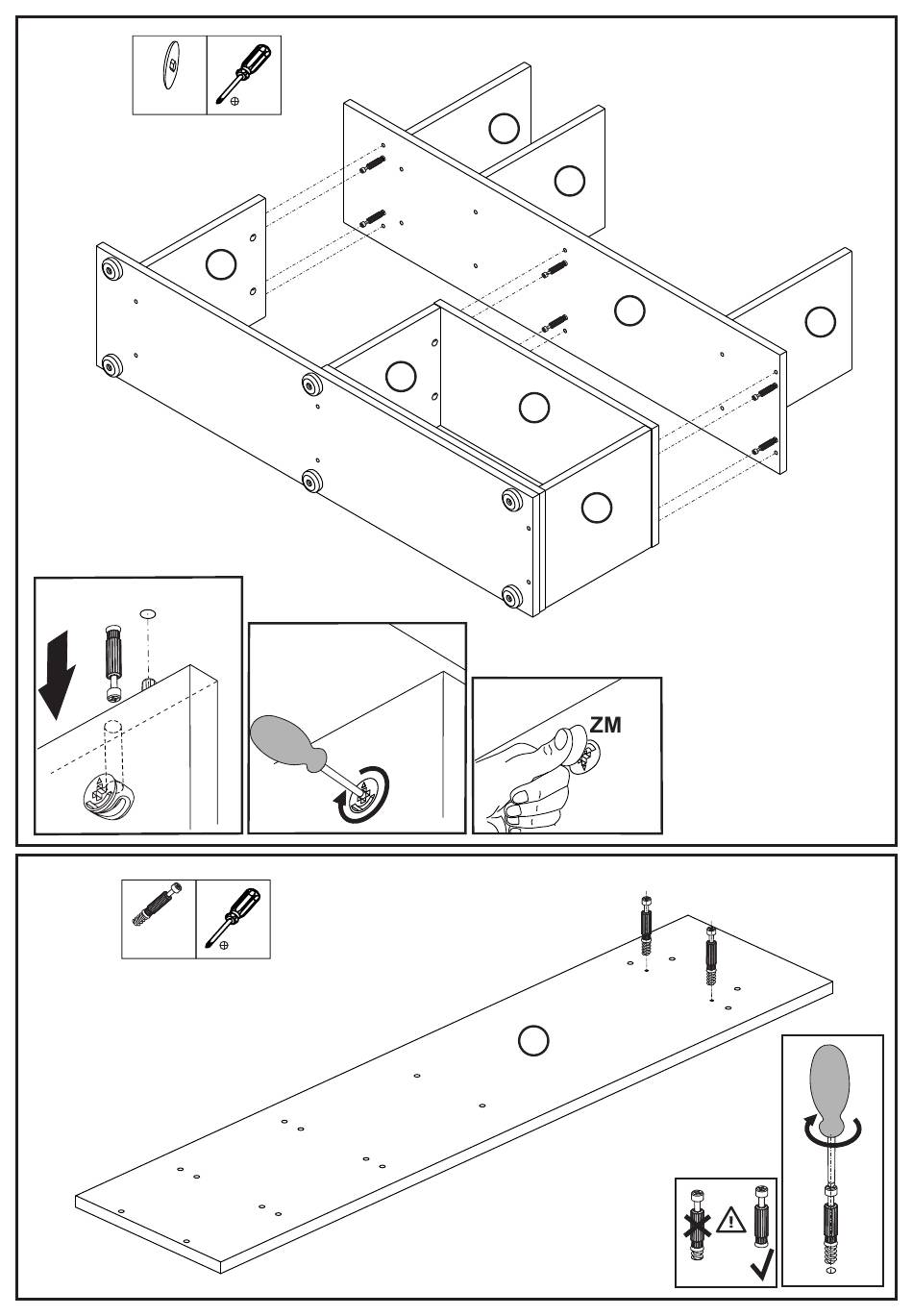 ZM