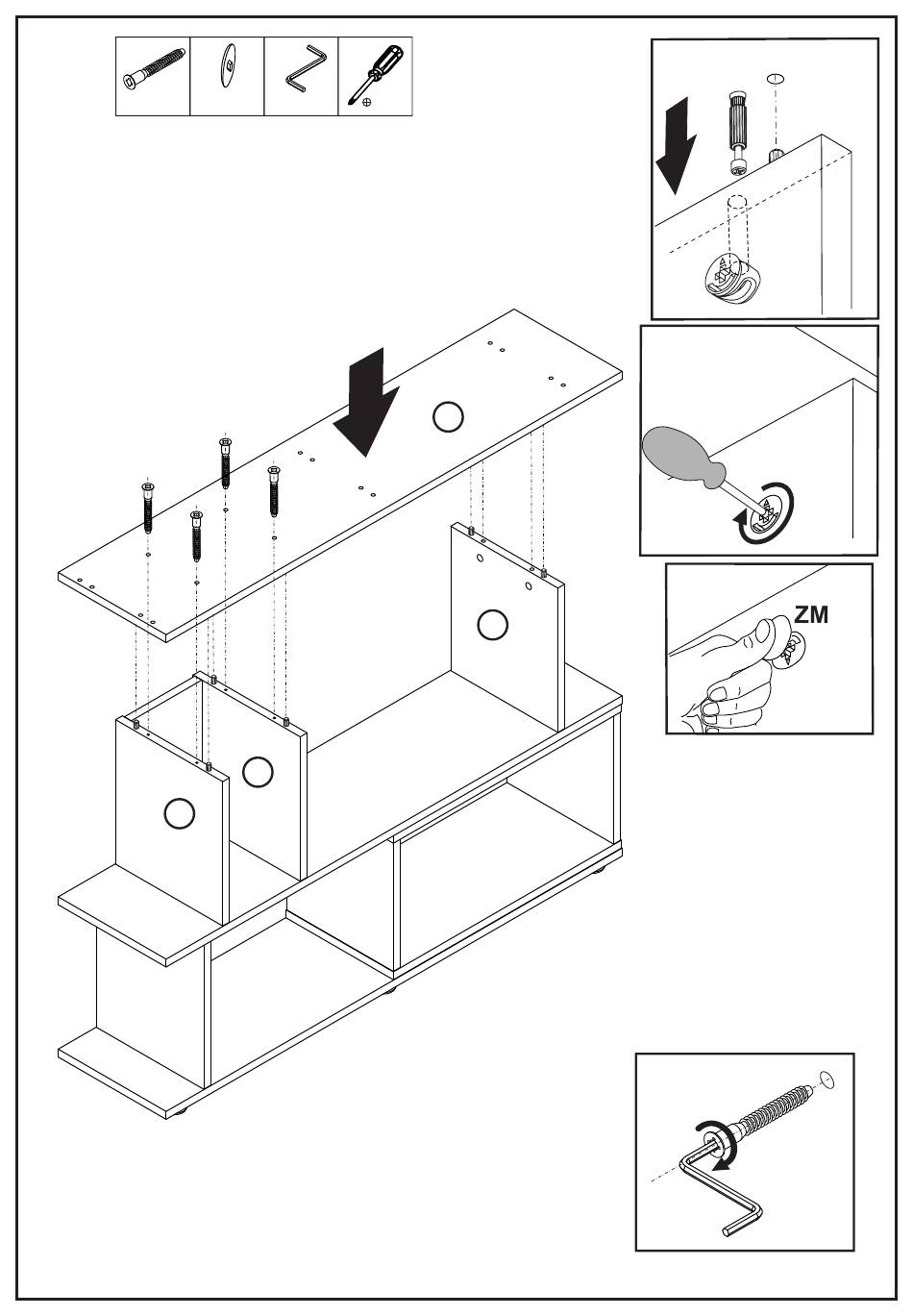 ZM