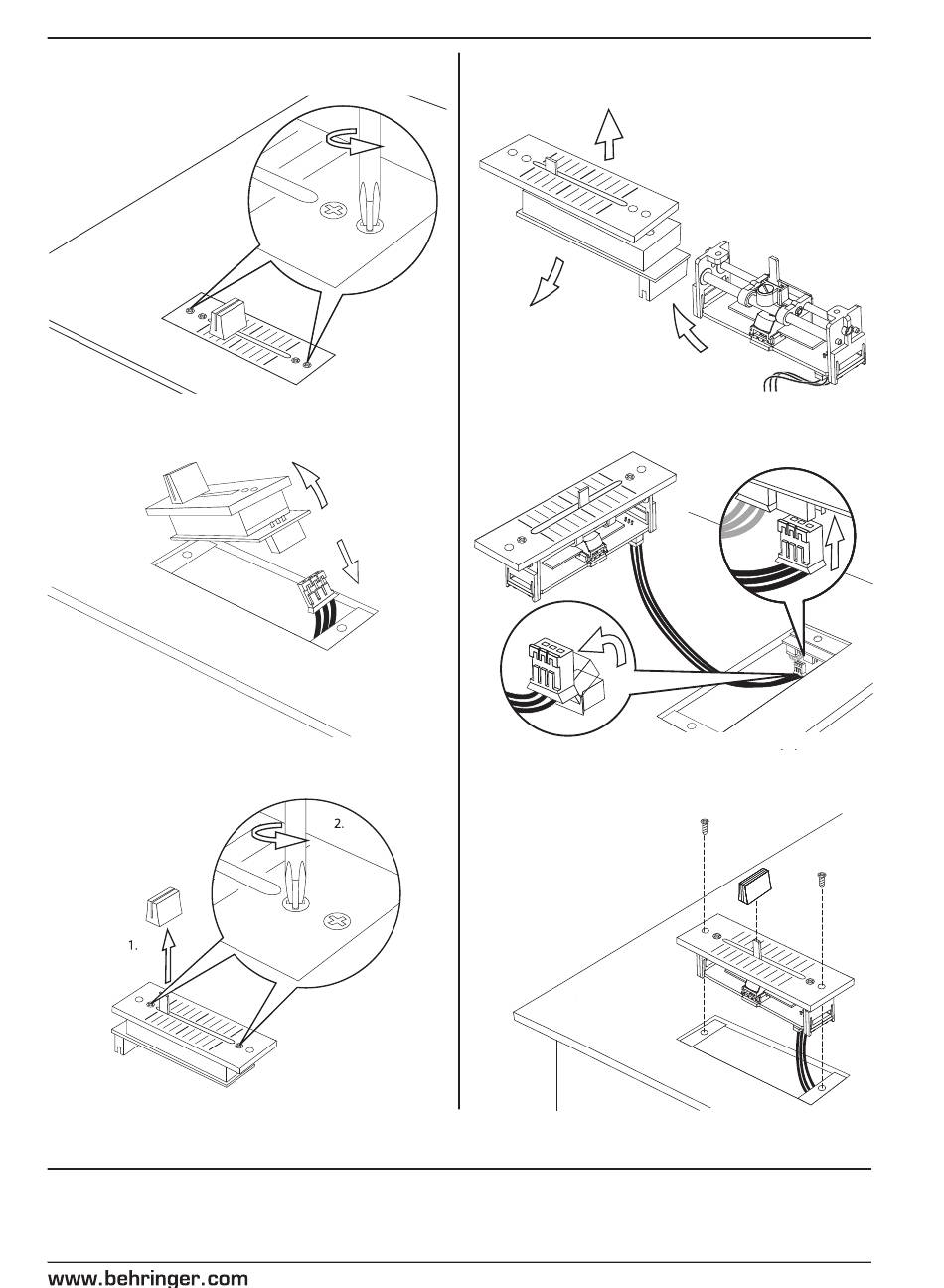 2.

1.

www.behringer.com