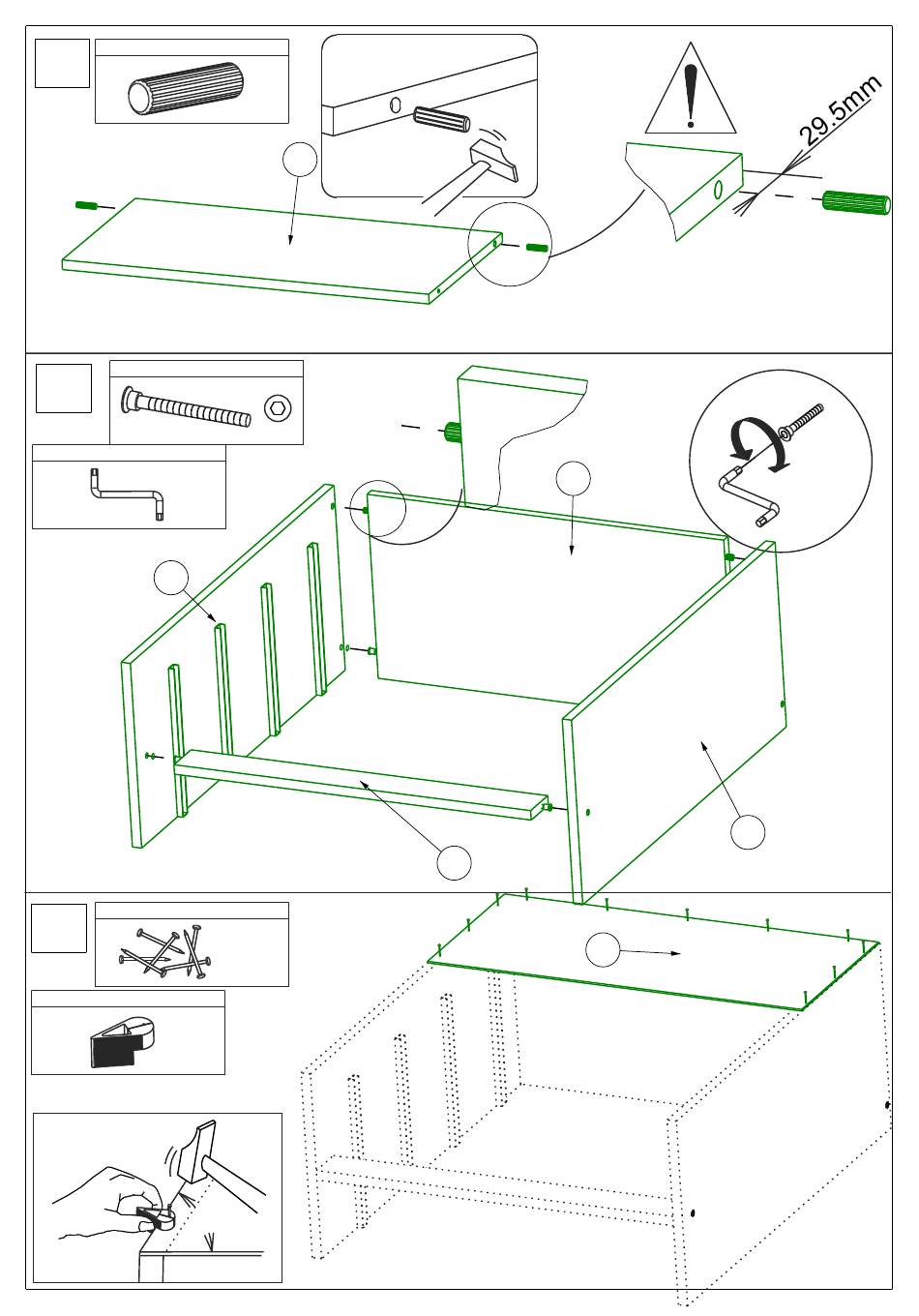 29.5mm