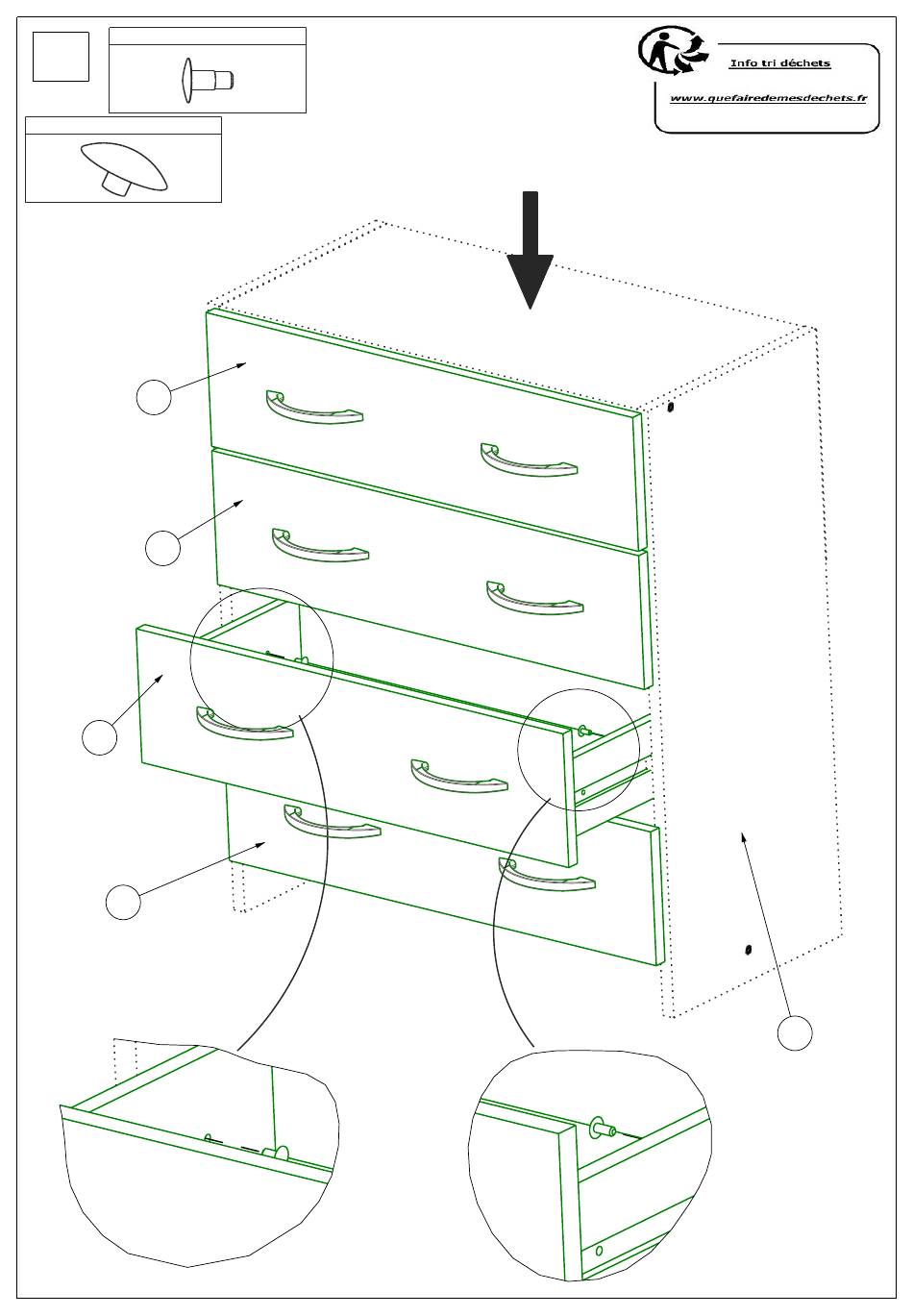 Info tri déchets

www.quefairedemesdechets.fr