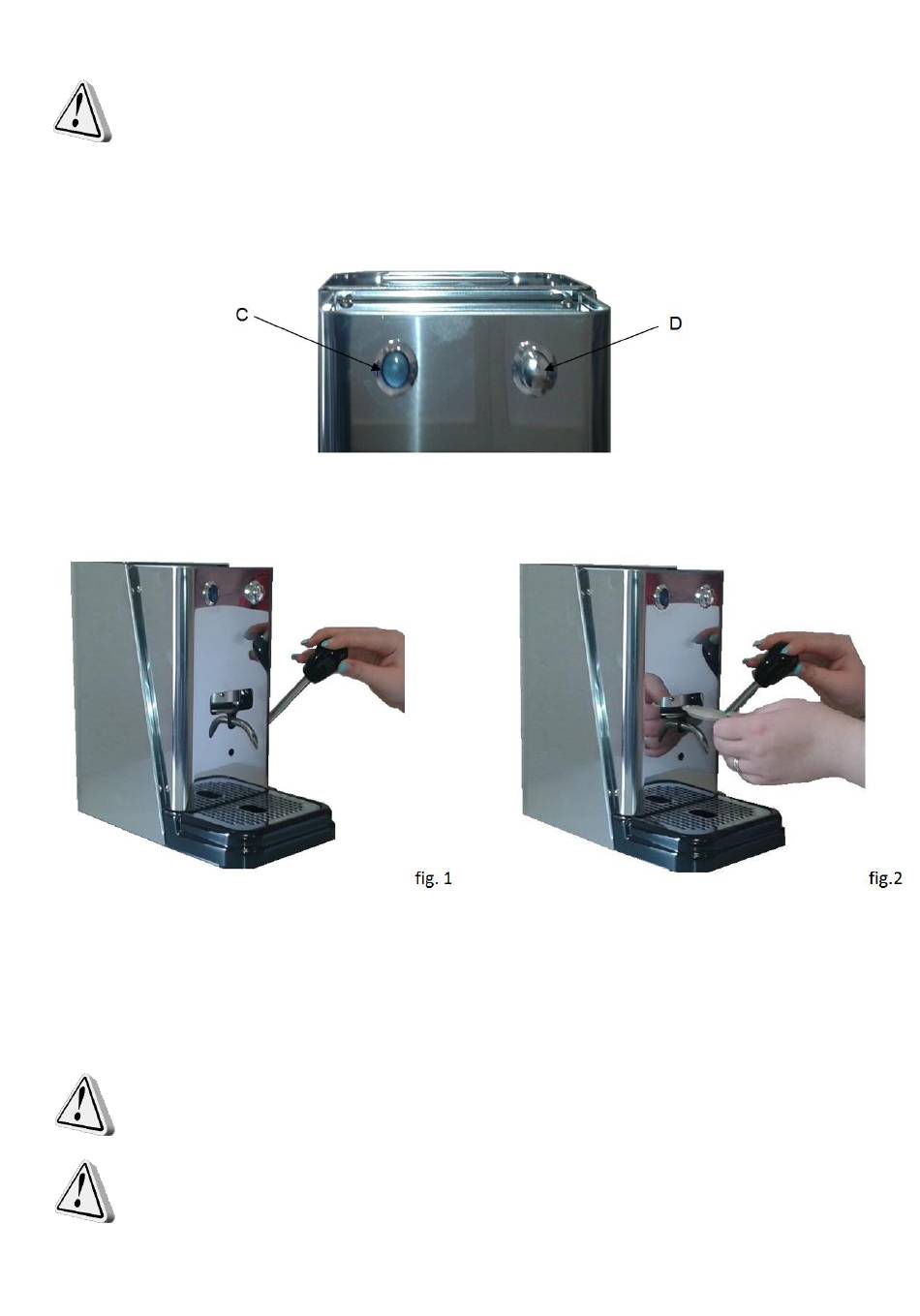 C

D

fig. 1

fig.2