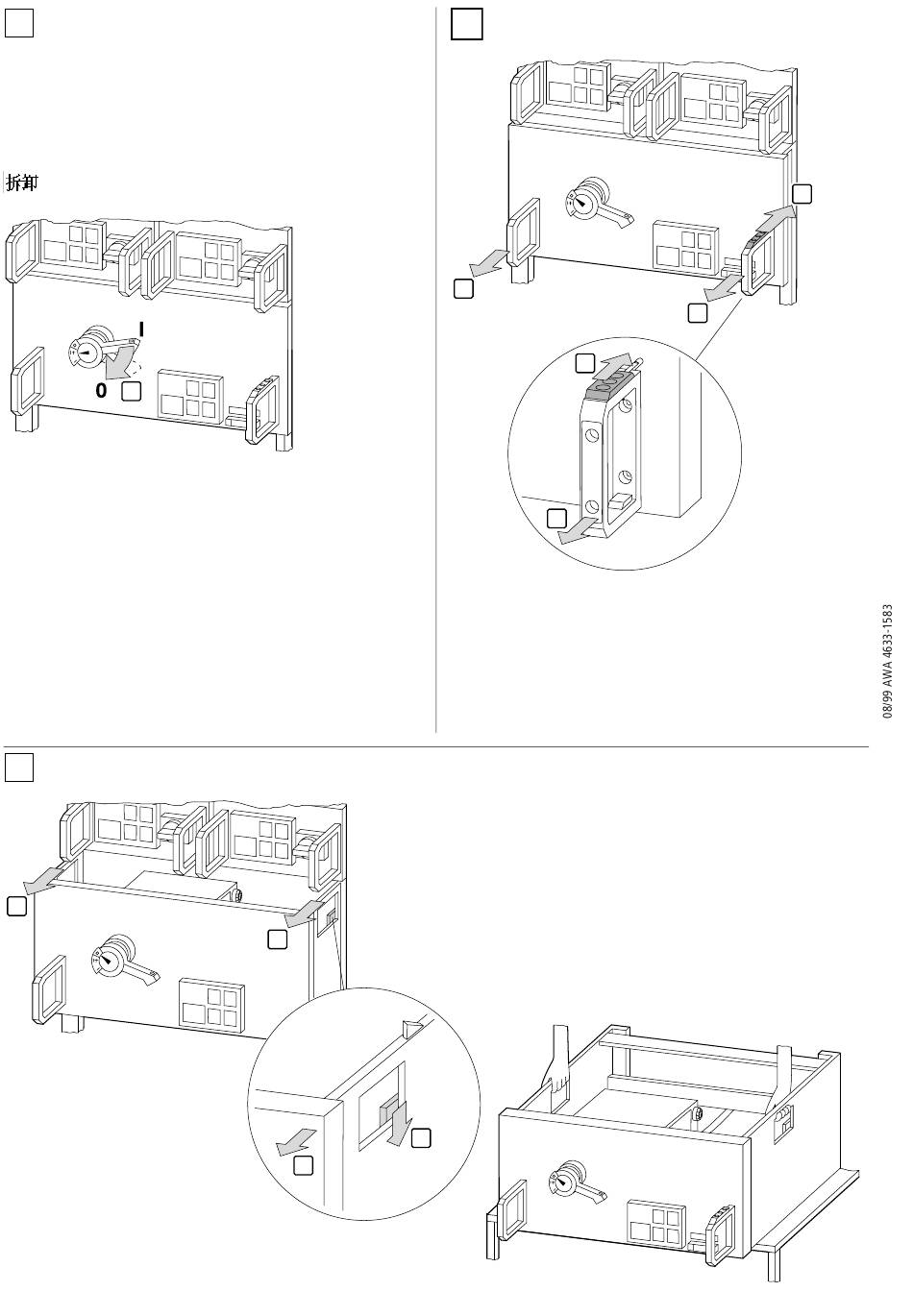 拆卸

I

0

08/99 AWA 4633-1583