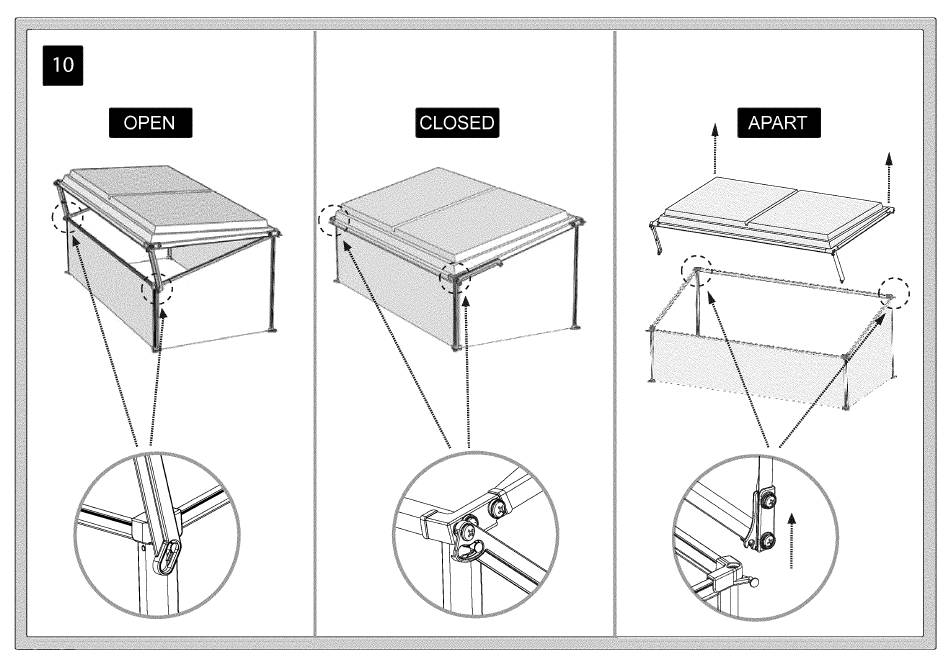 10

OPEN

CLOSED

APART