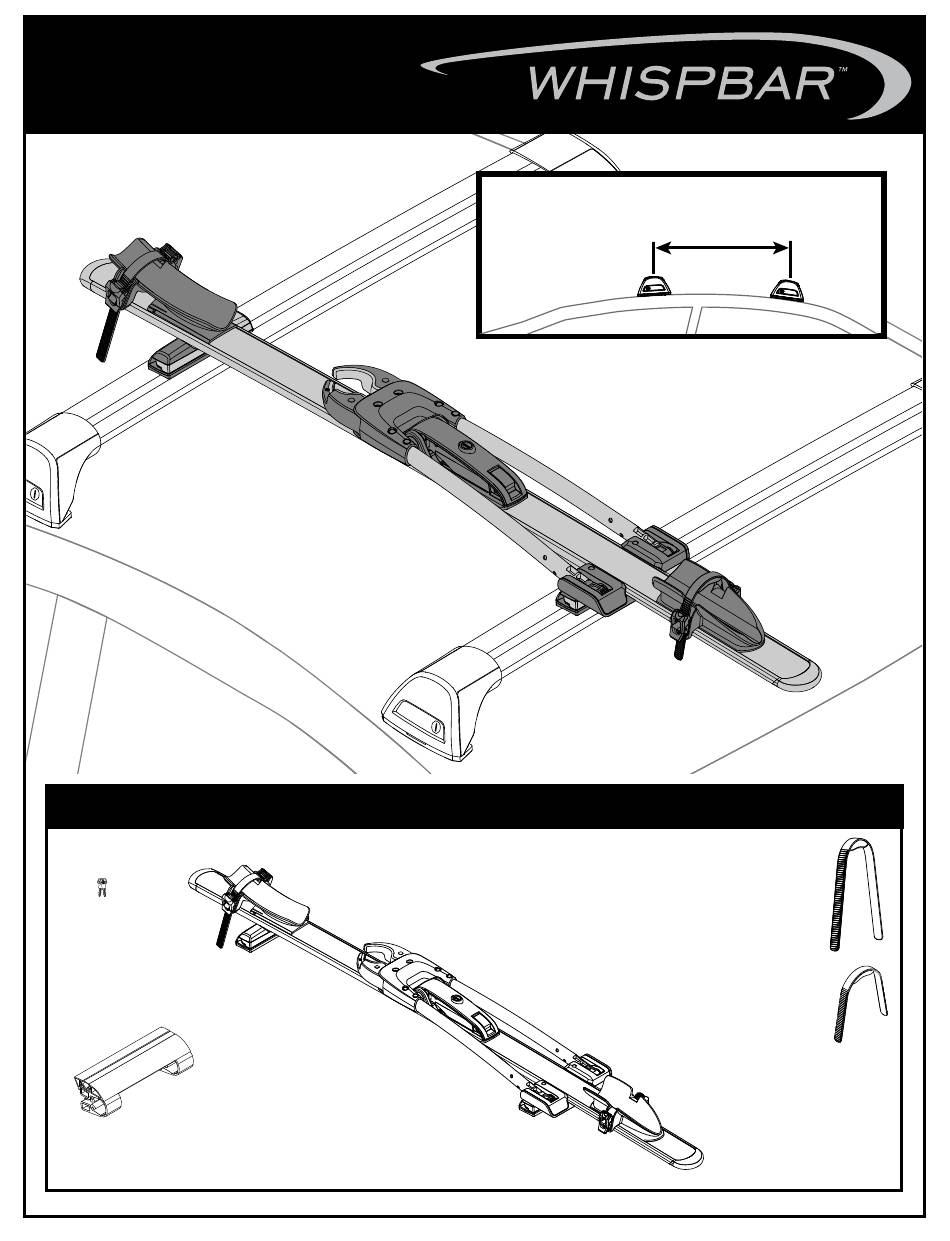 WHISPBAR™