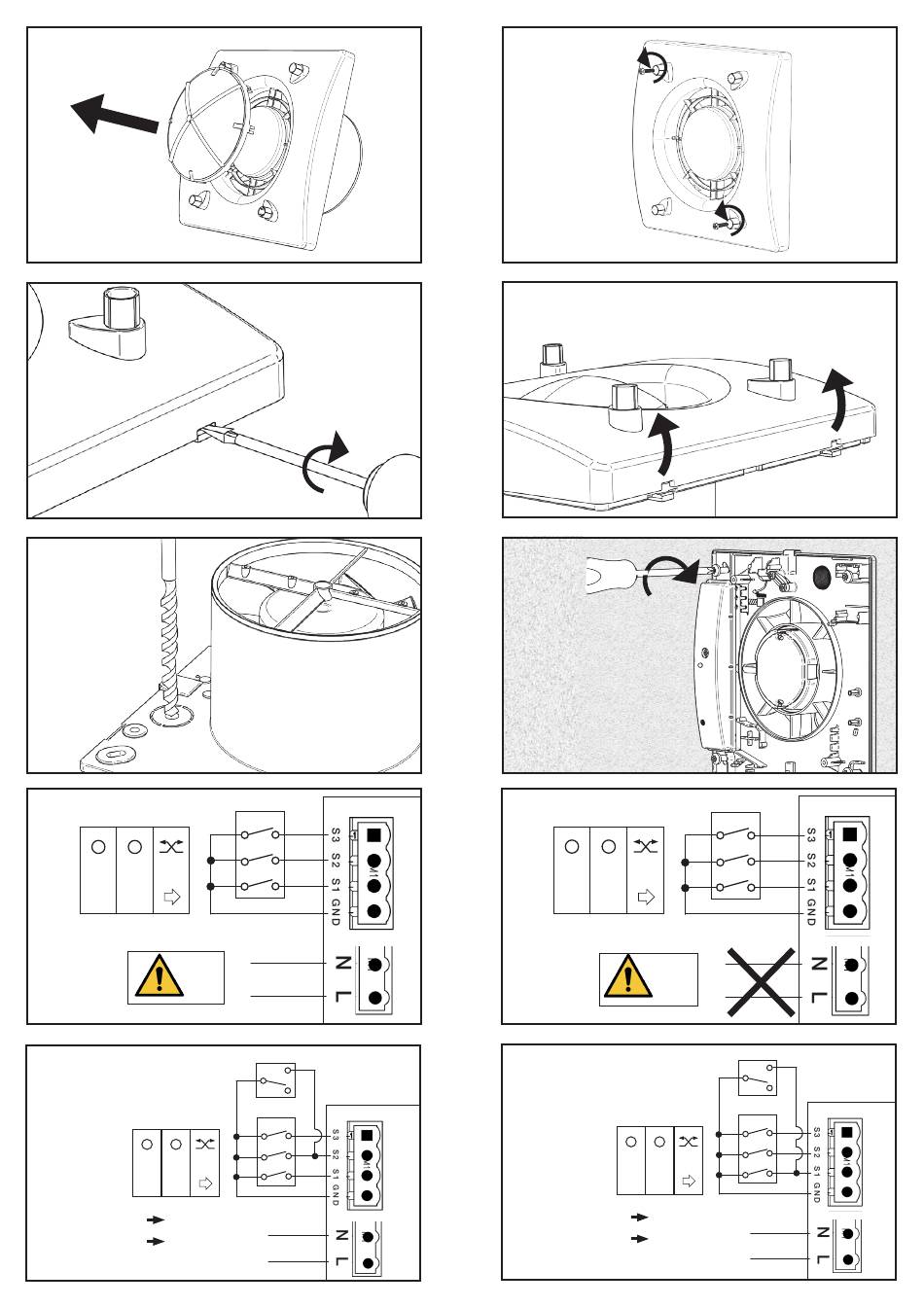 S3 S2 S1 GND
N
L

S3 S2 S1 GND
N
L

S3 S2 S1 GND
N
L

S3 S2 S1 GND
N
L