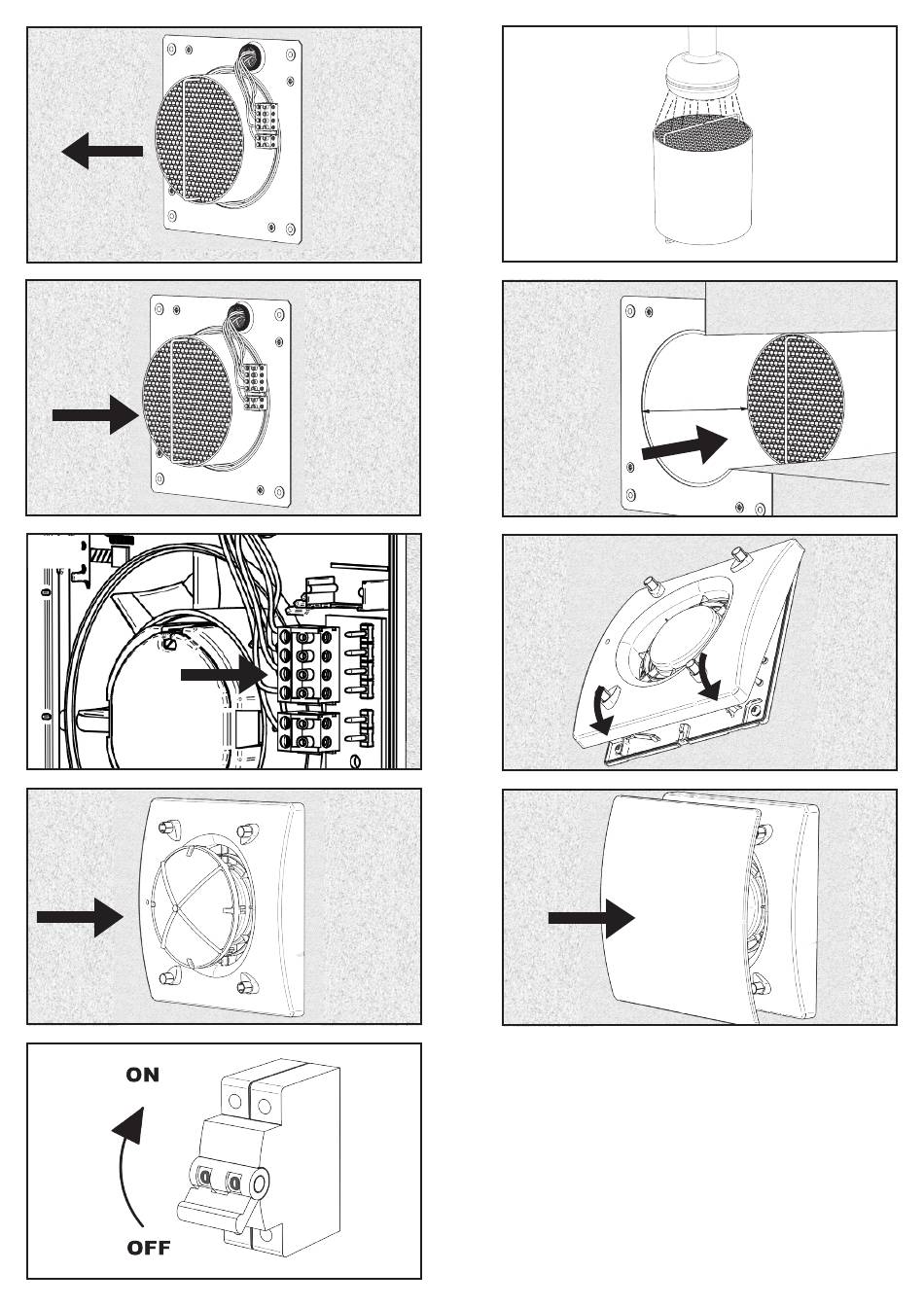 ON

OFF