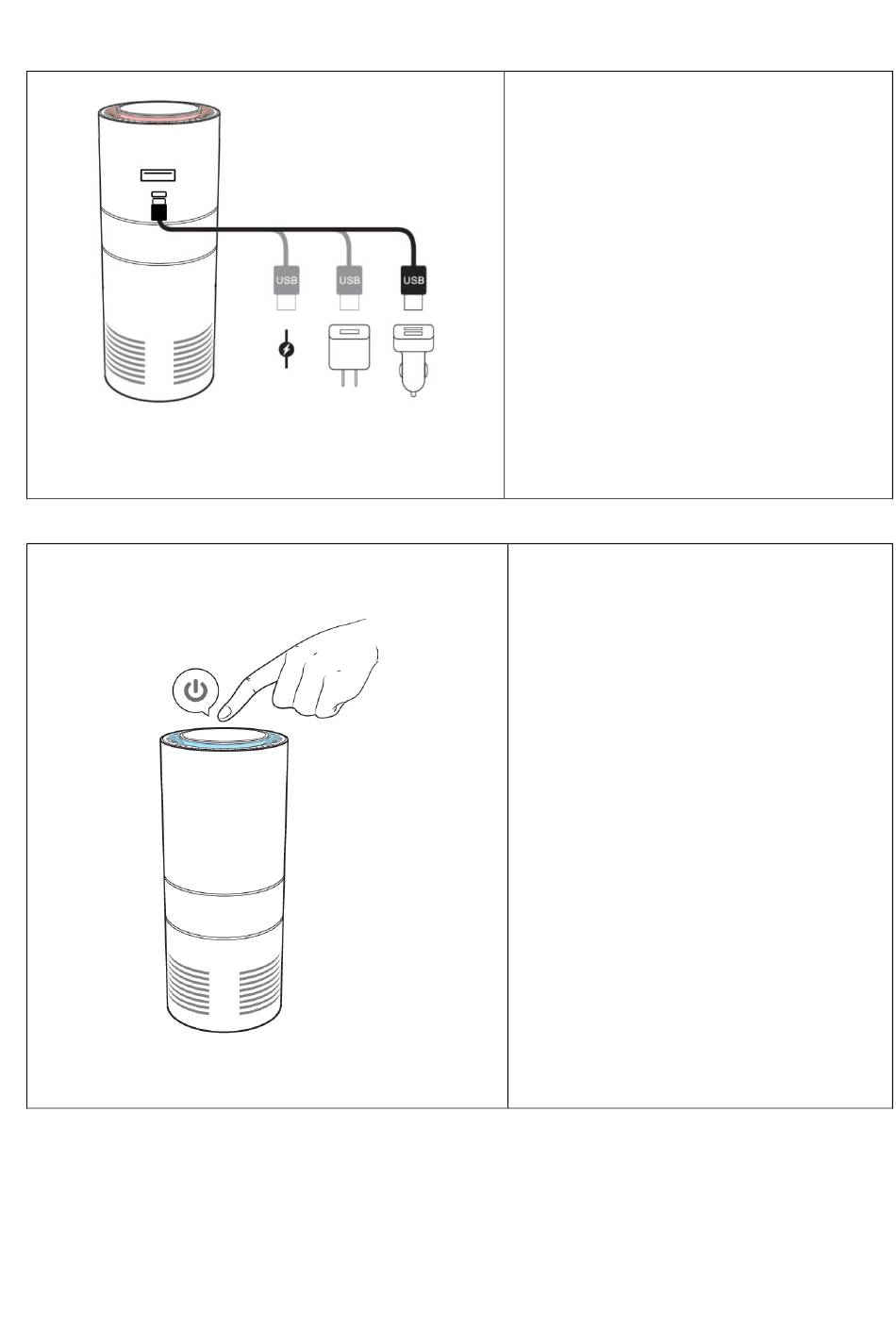 USB USB USB