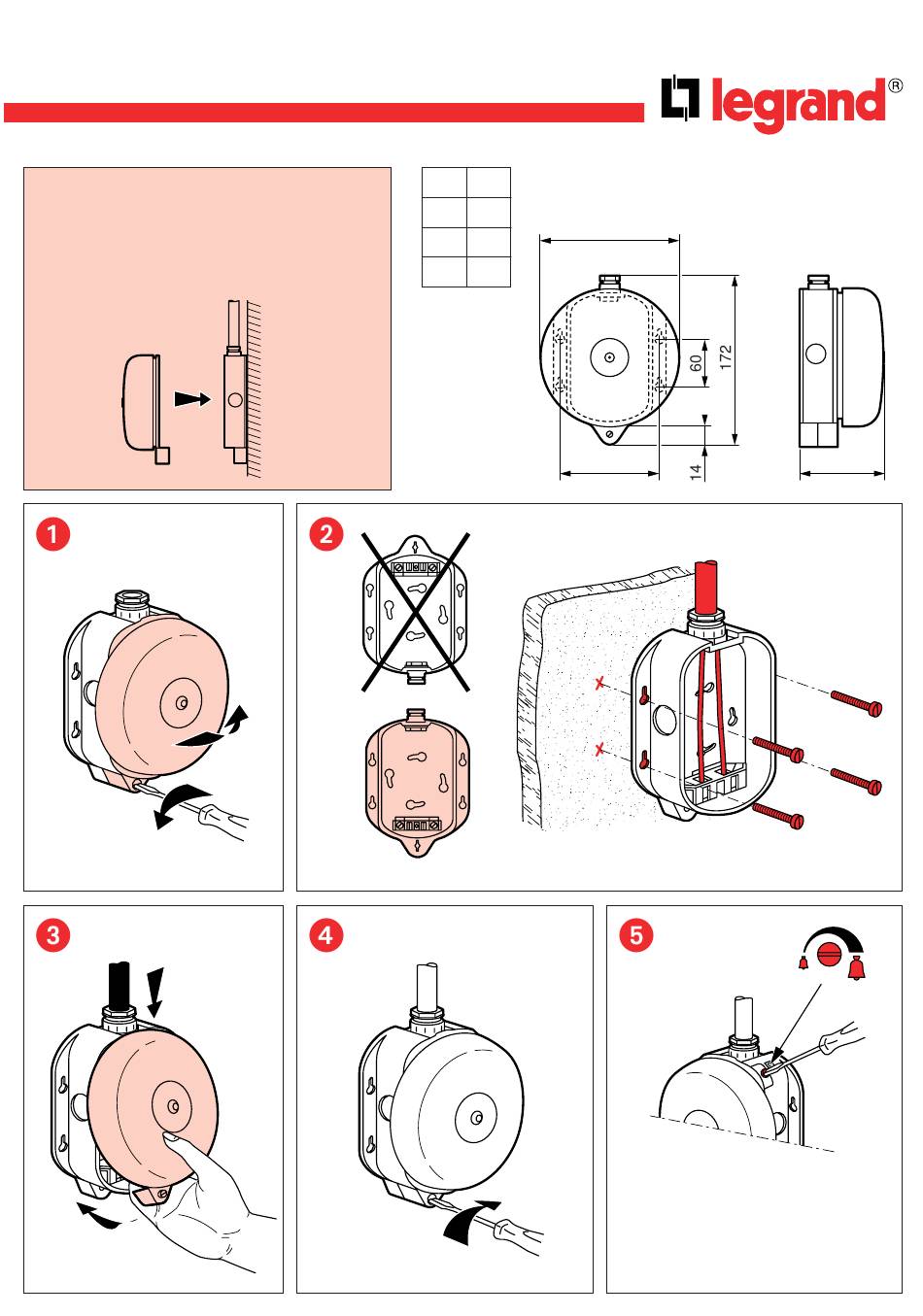 legrand®

60
172
14

1

2

3

4

5