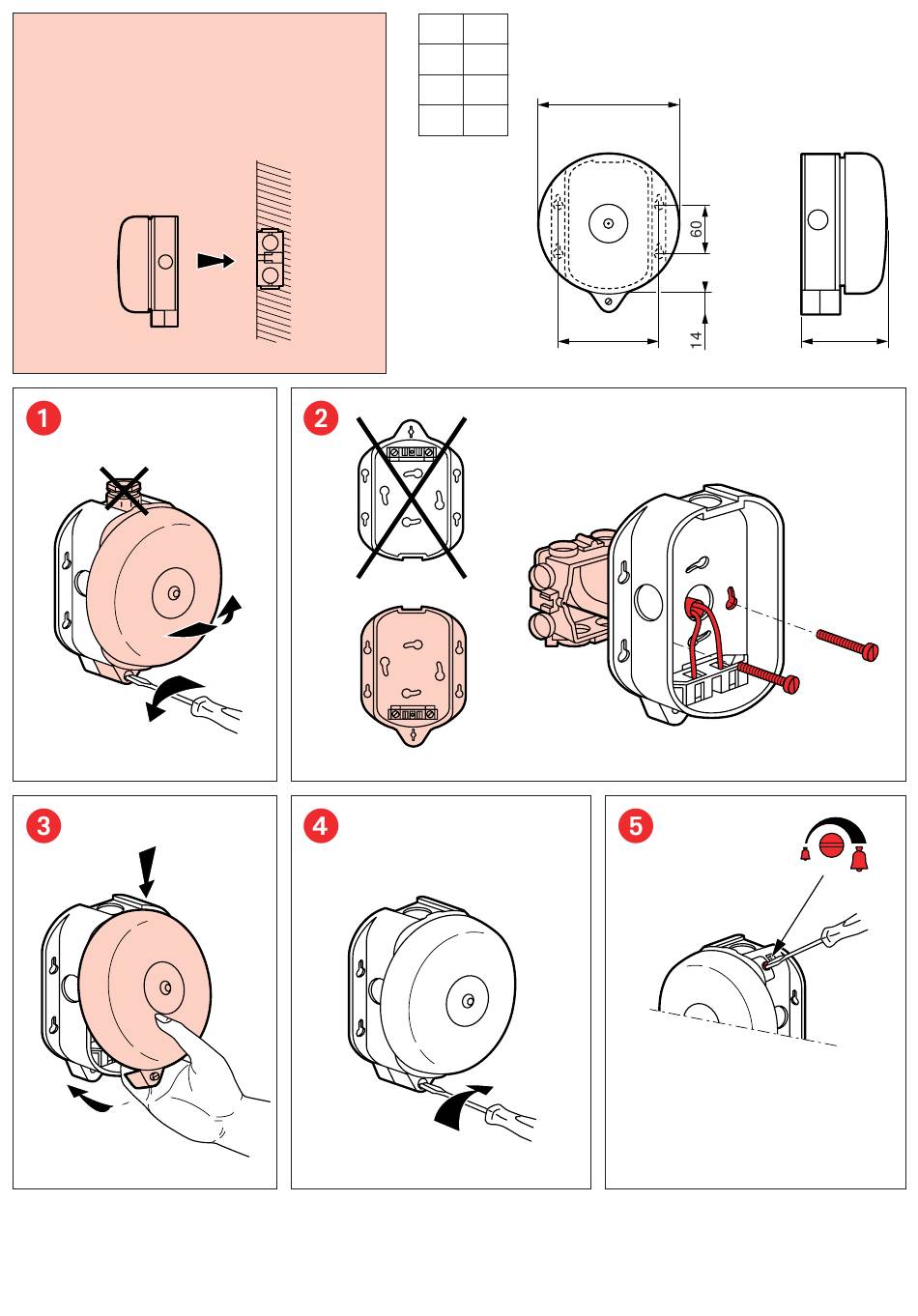 60

14

1

2

3

4

5