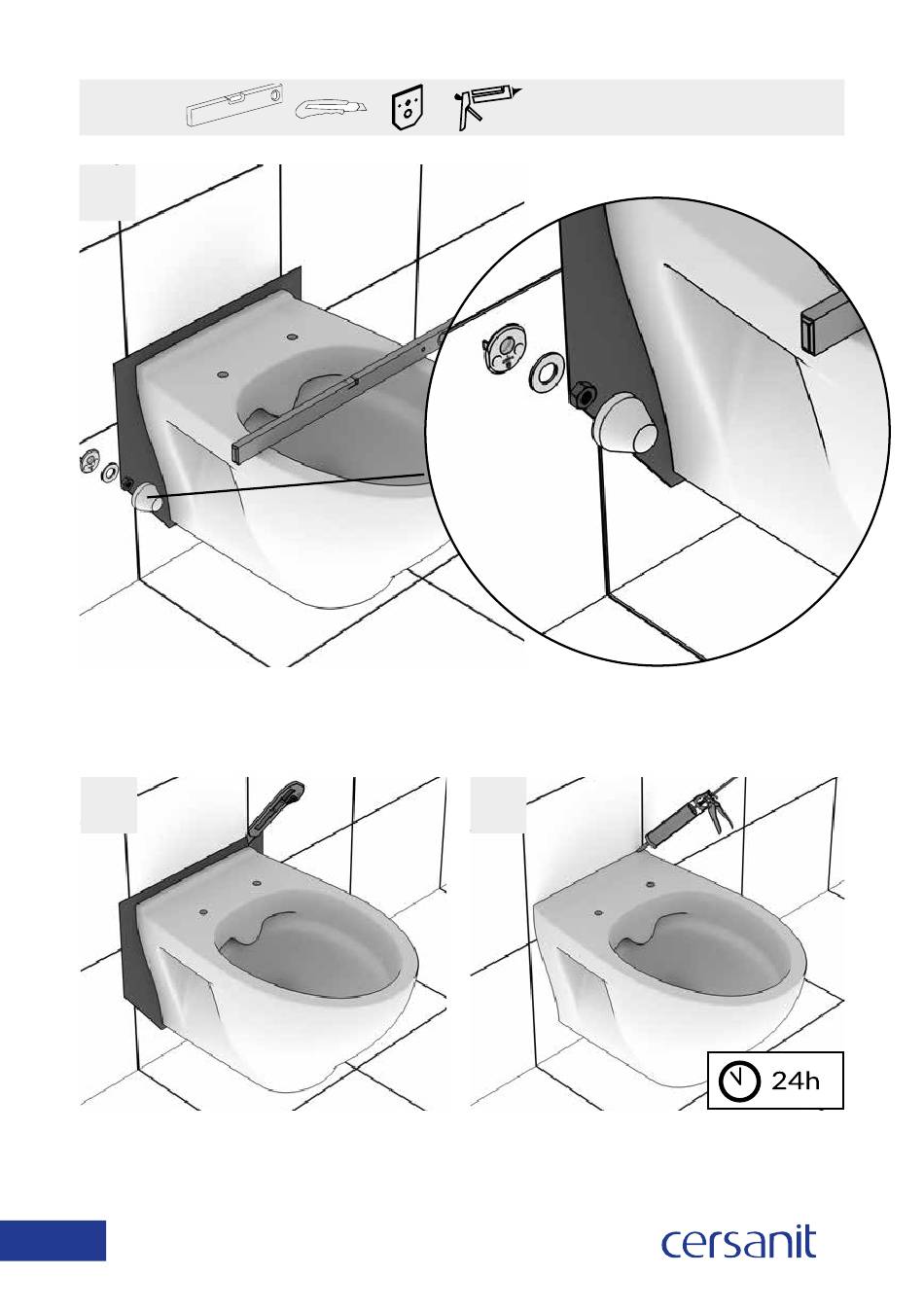 24h

cersanit