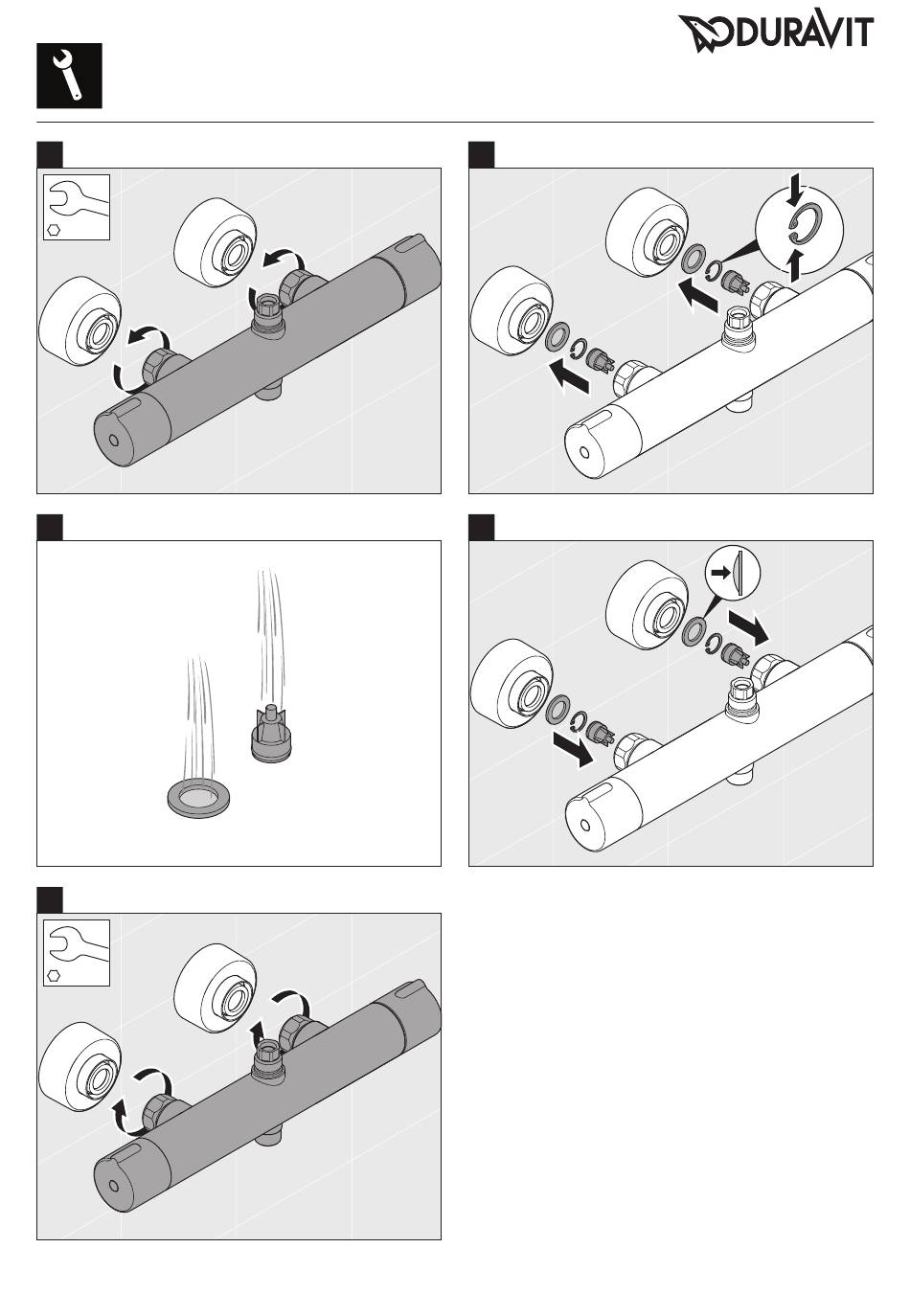 DURAVIT