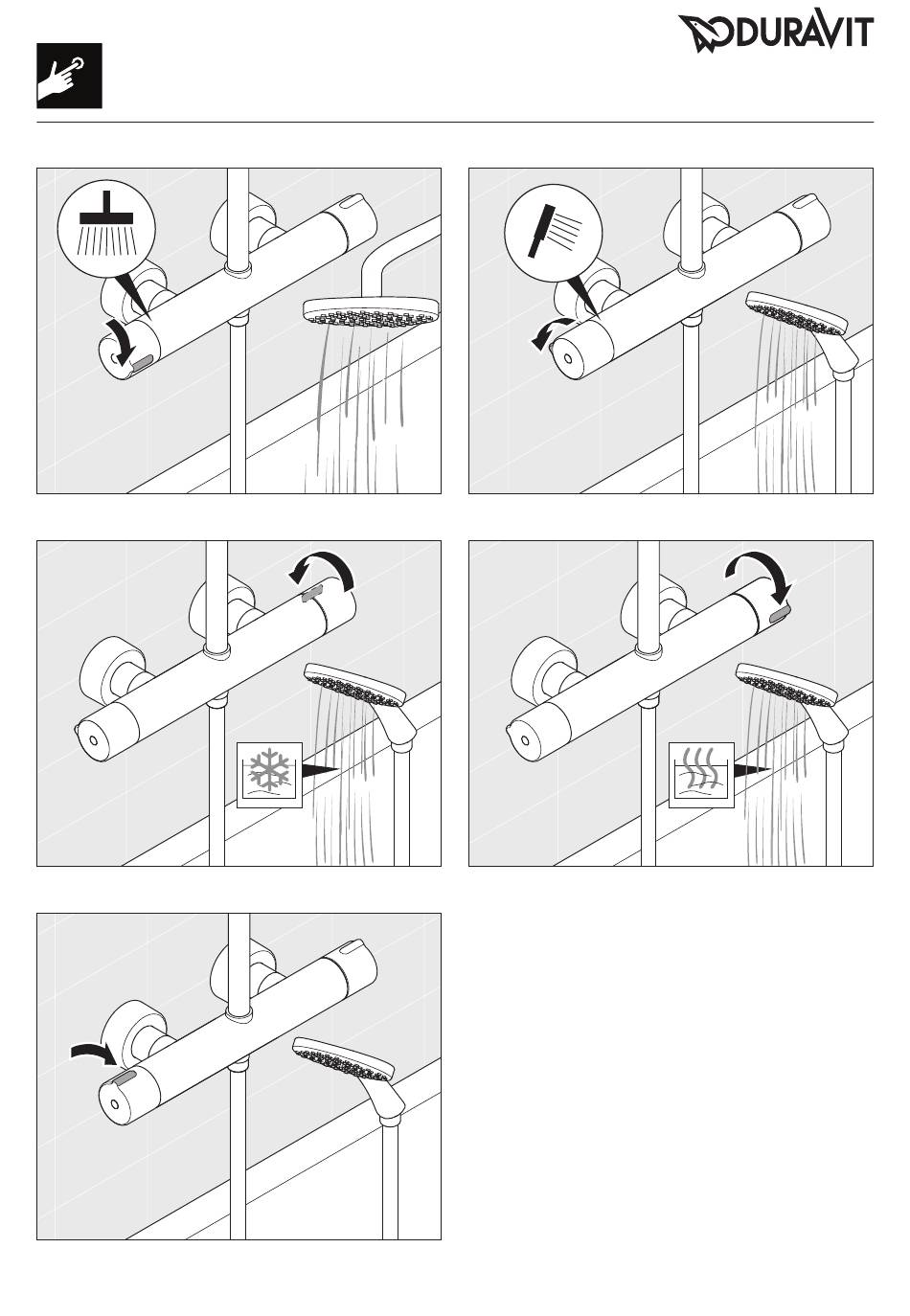 DURAVIT