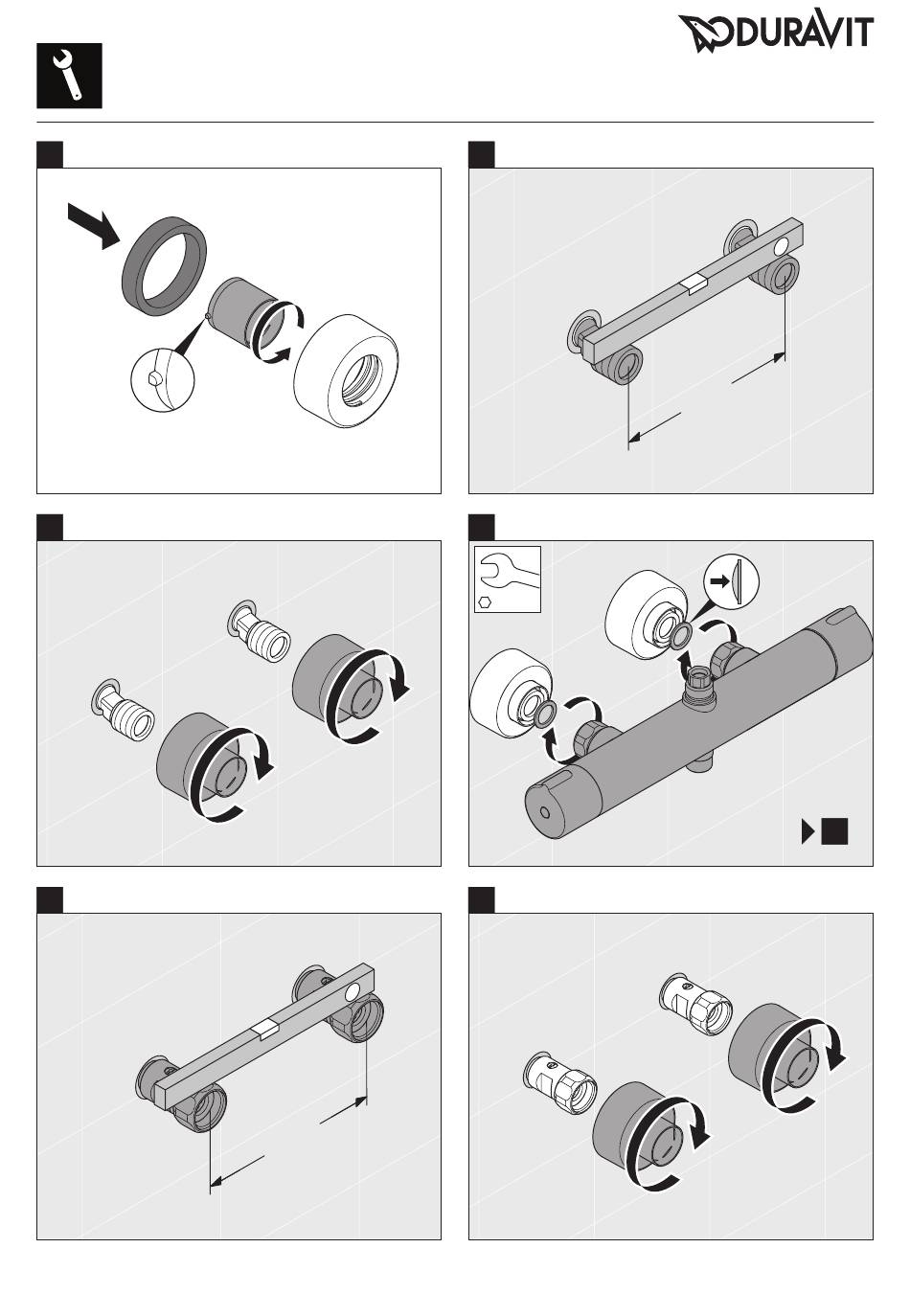 DURAVIT