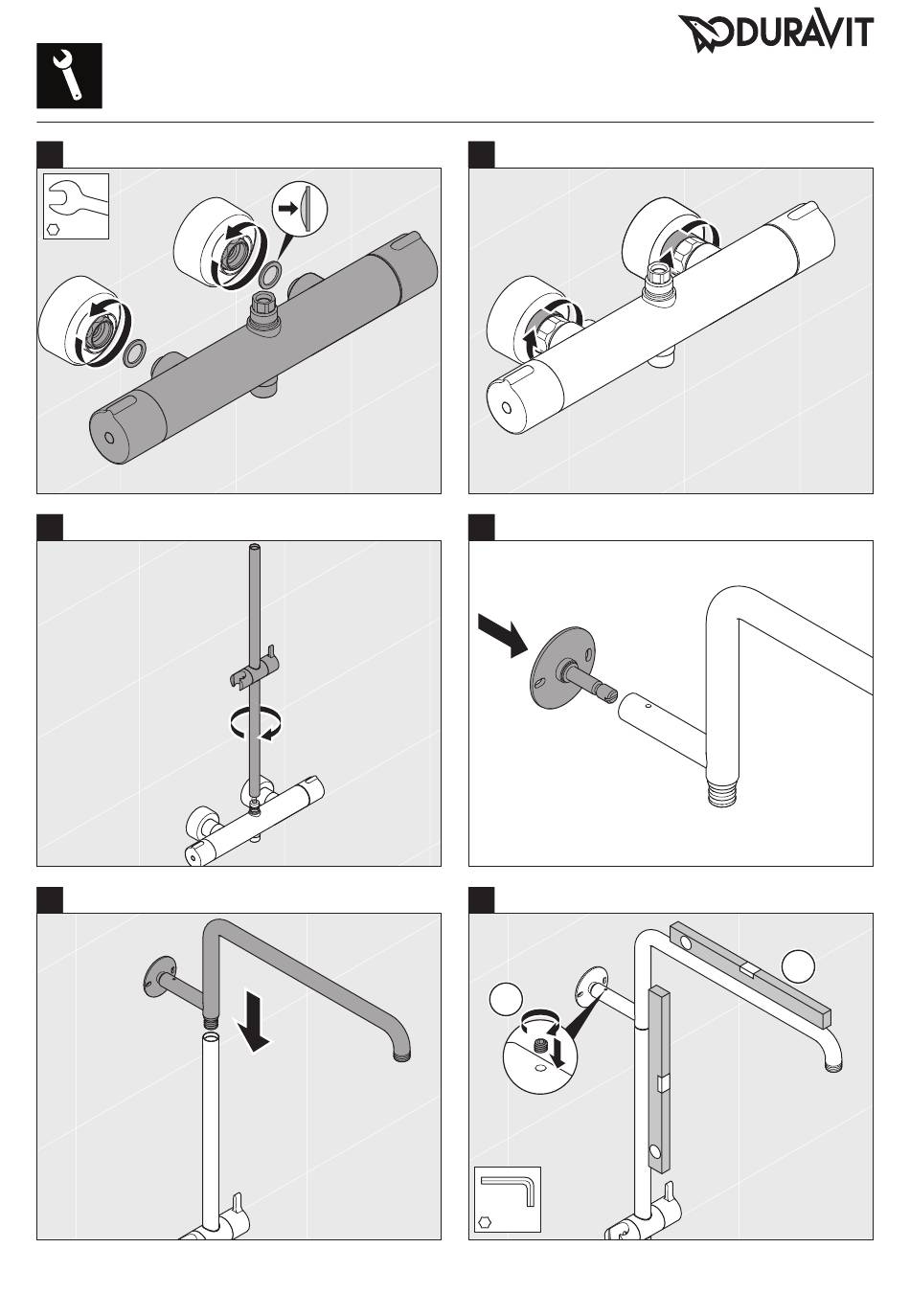 DURAVIT