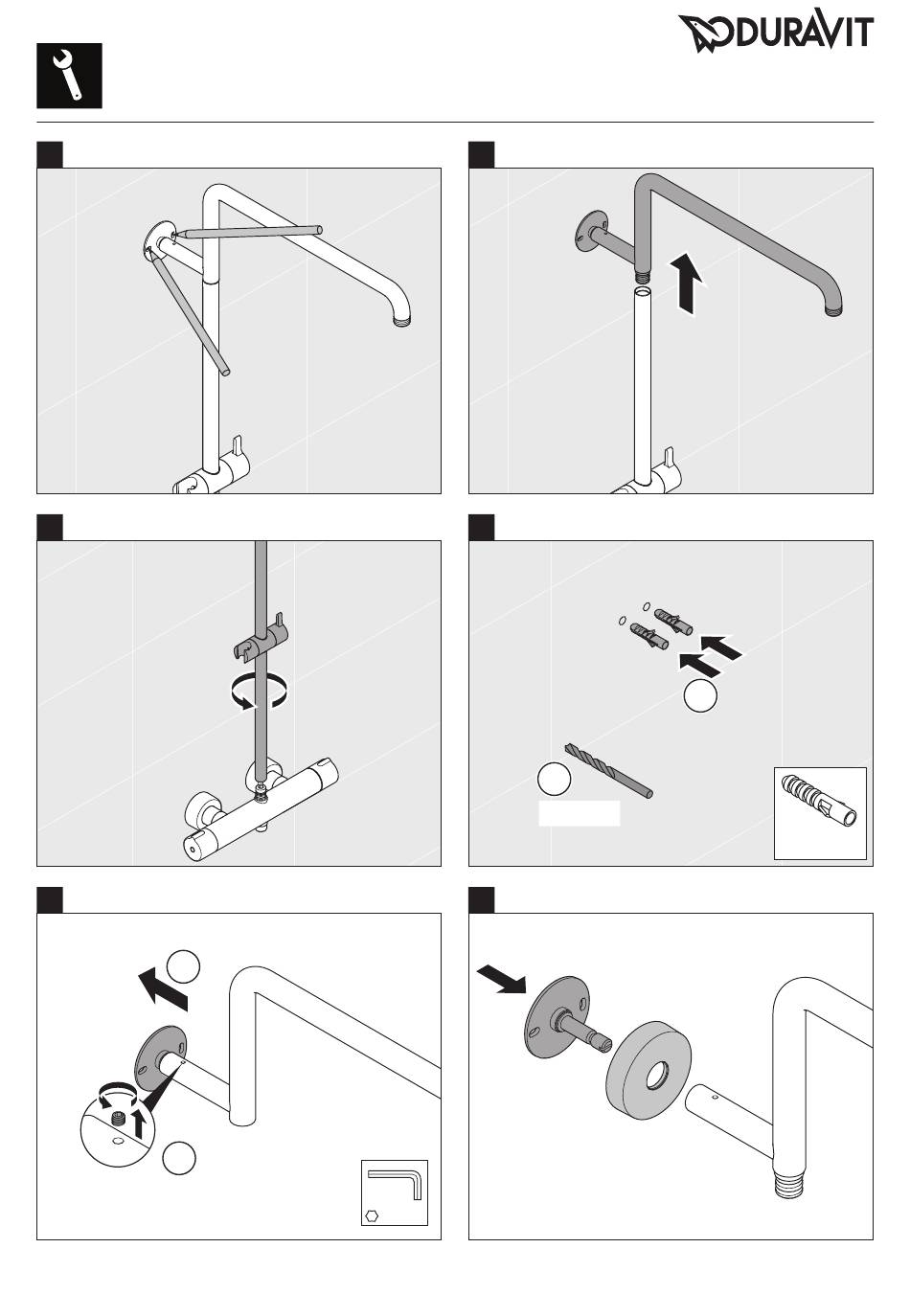 DURAVIT