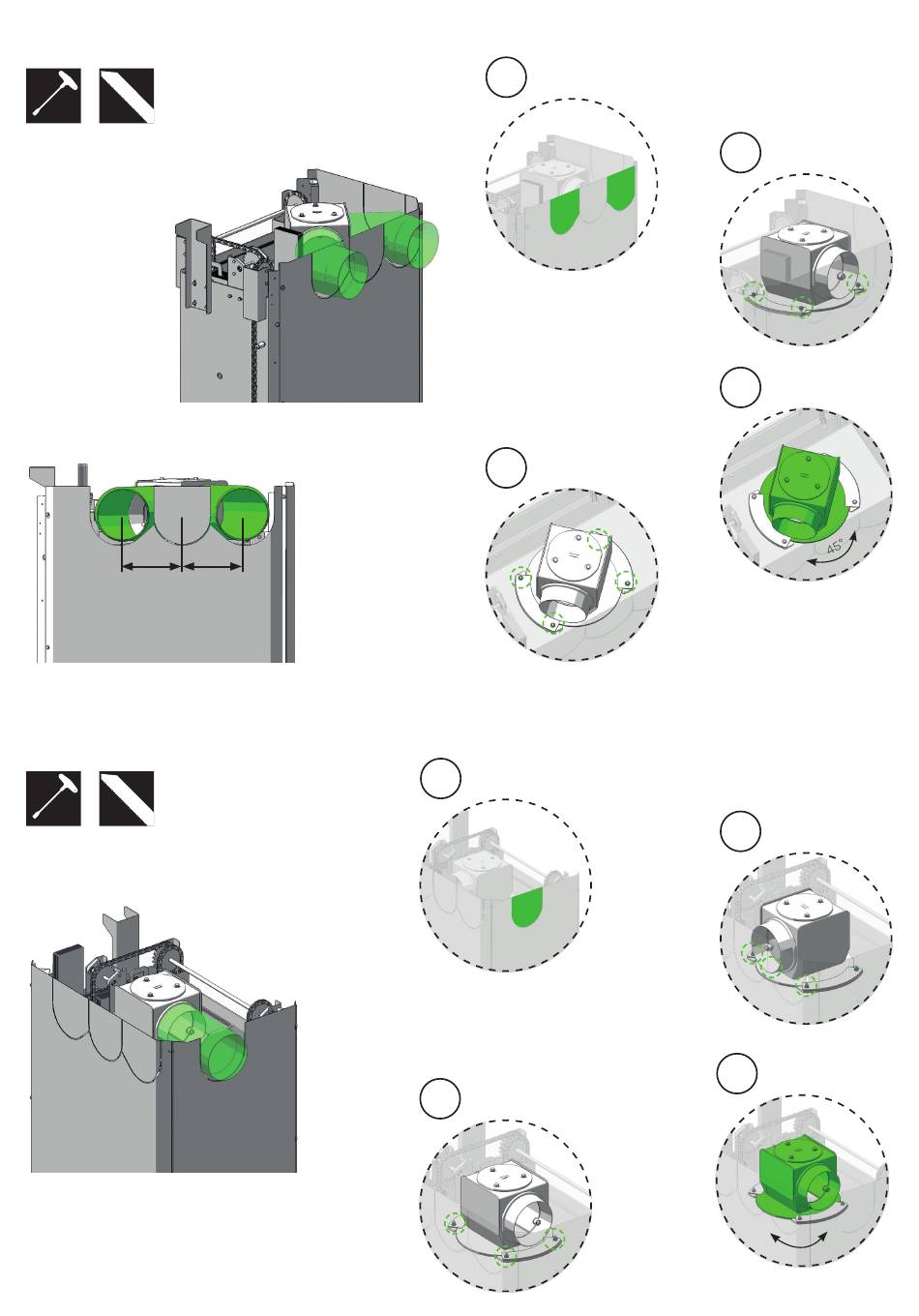 45°