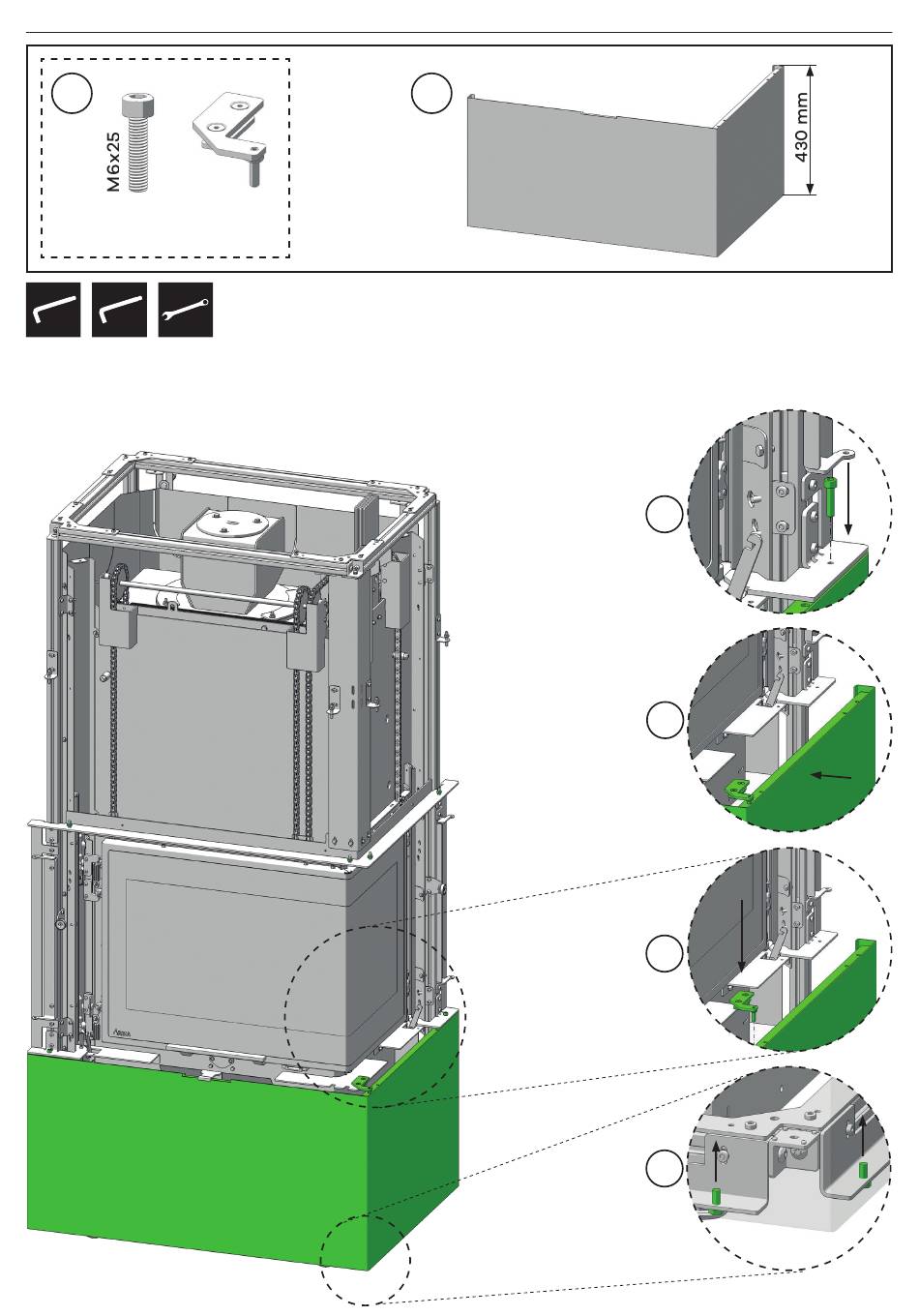 M6x25

430 mm