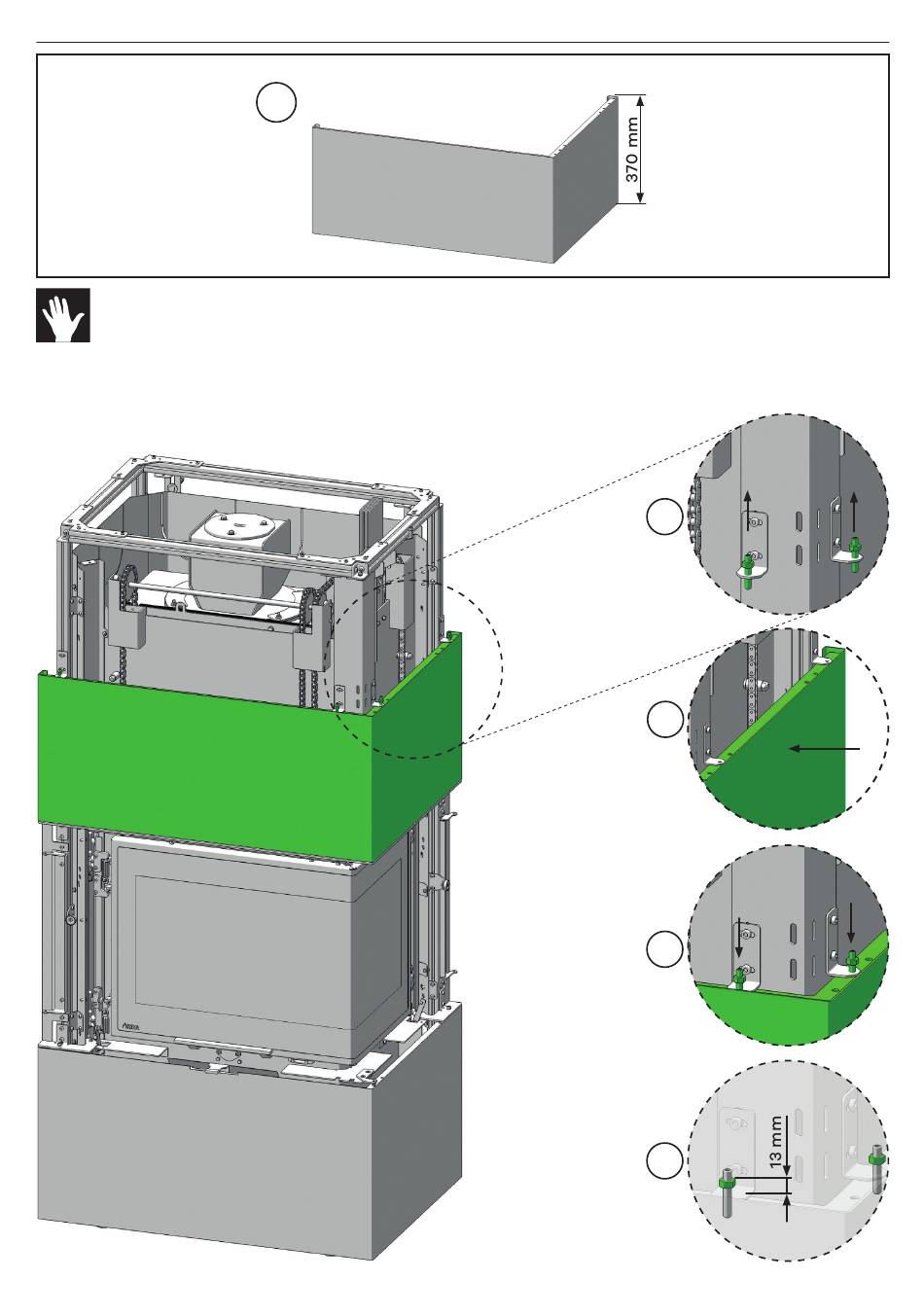 370 mm

13 mm