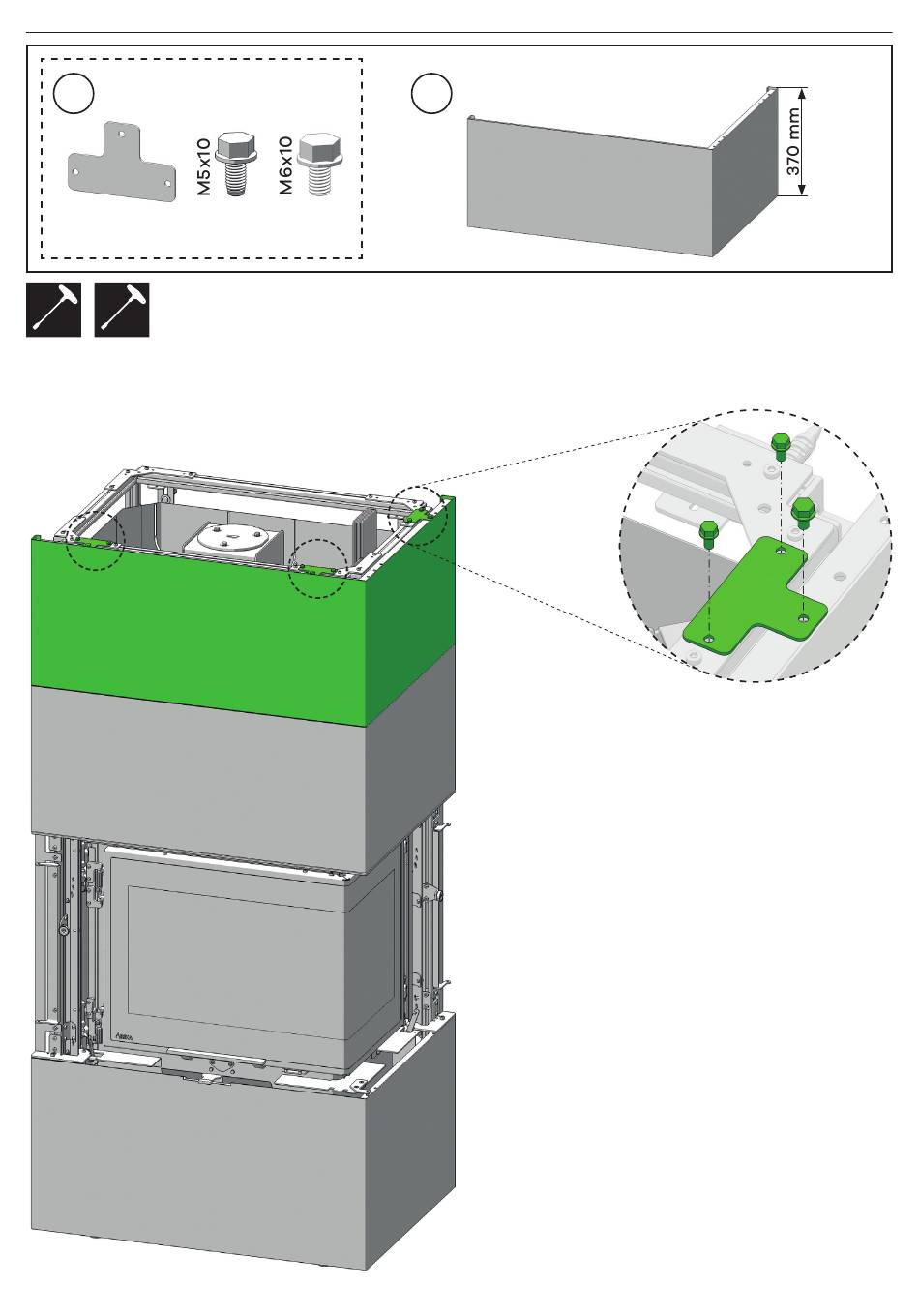 M5x10

M6x10

370 mm