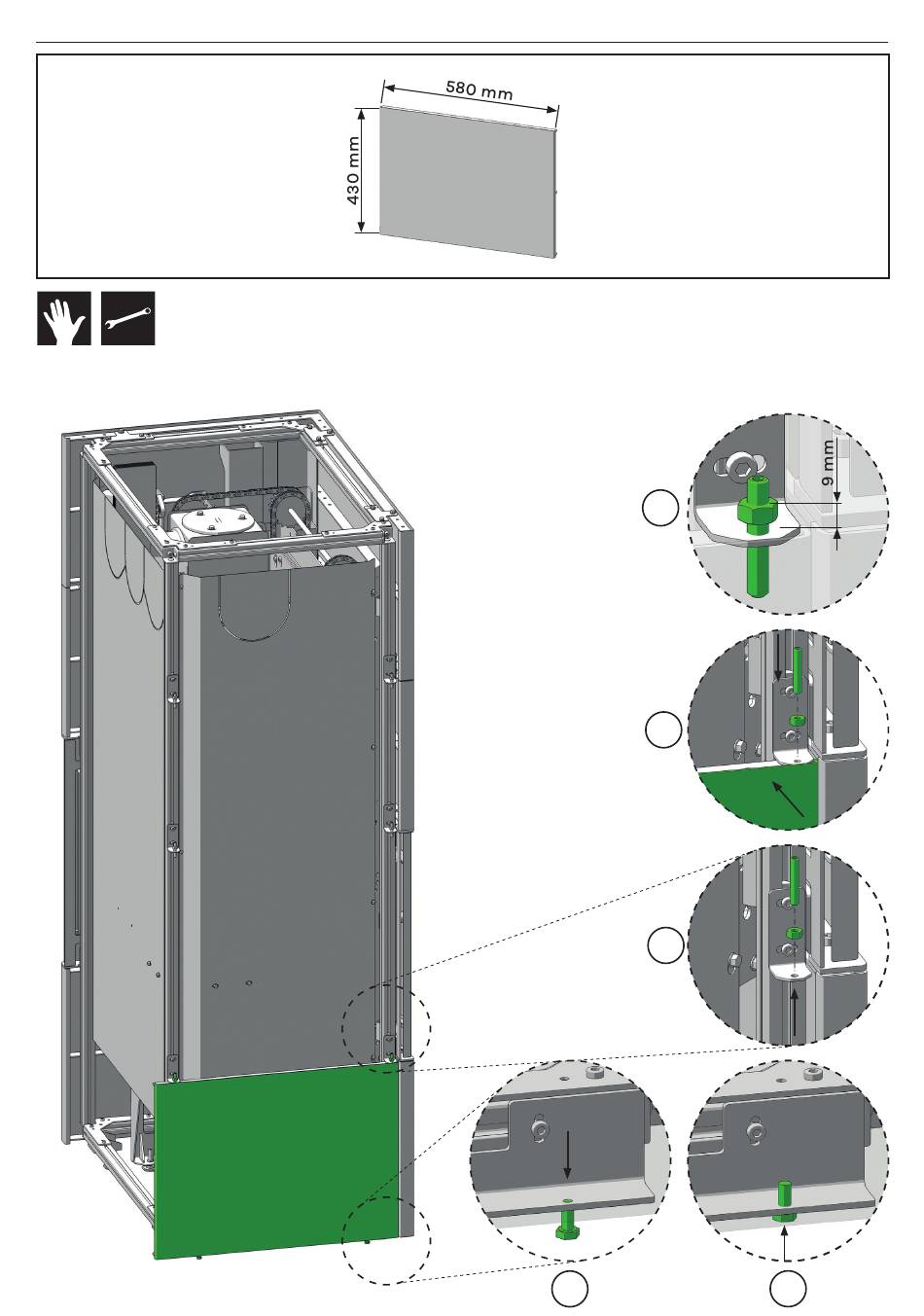 580 mm

430 mm

9 mm