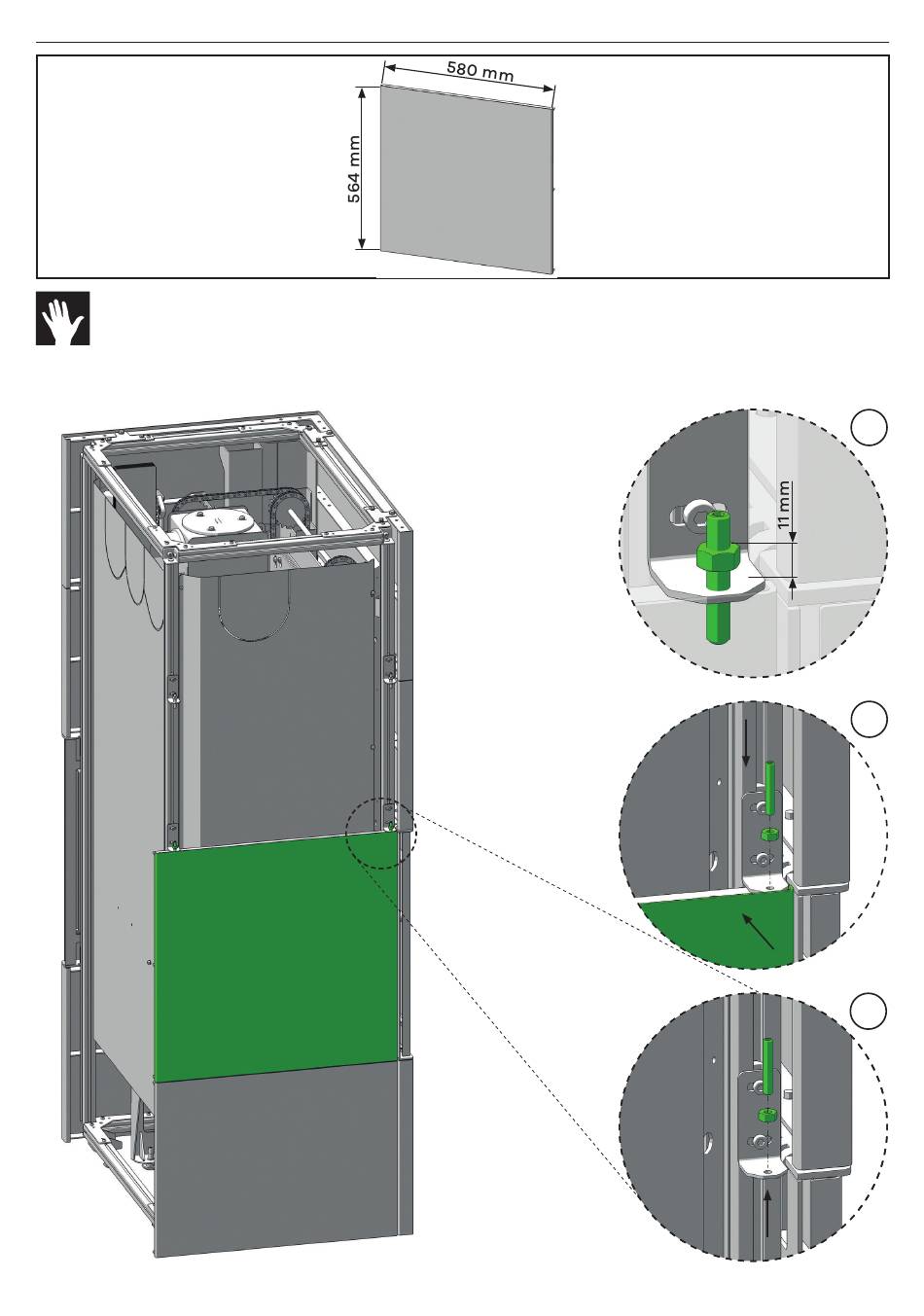 580 mm
564 mm
11 mm