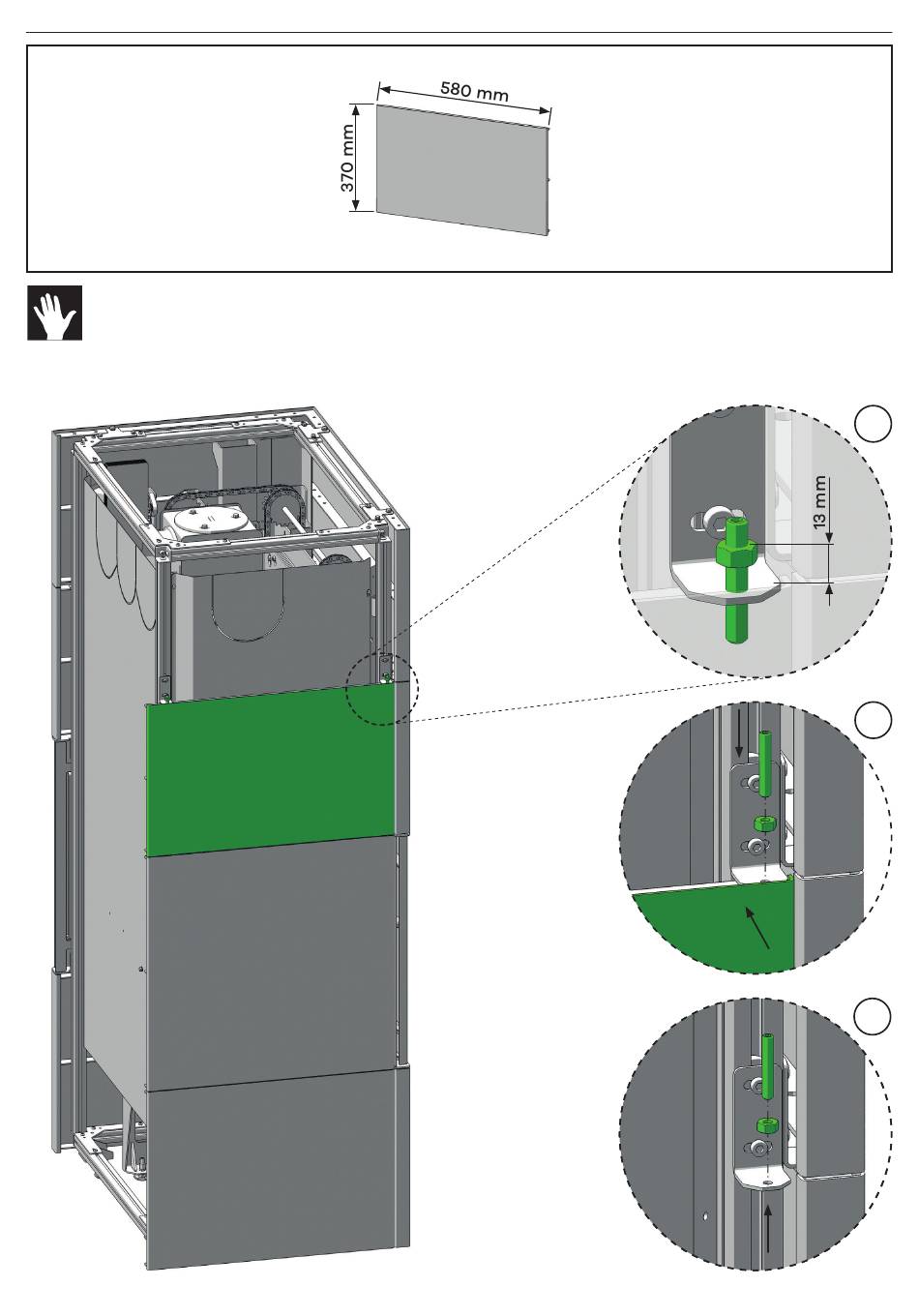 580 mm
370 mm
13 mm