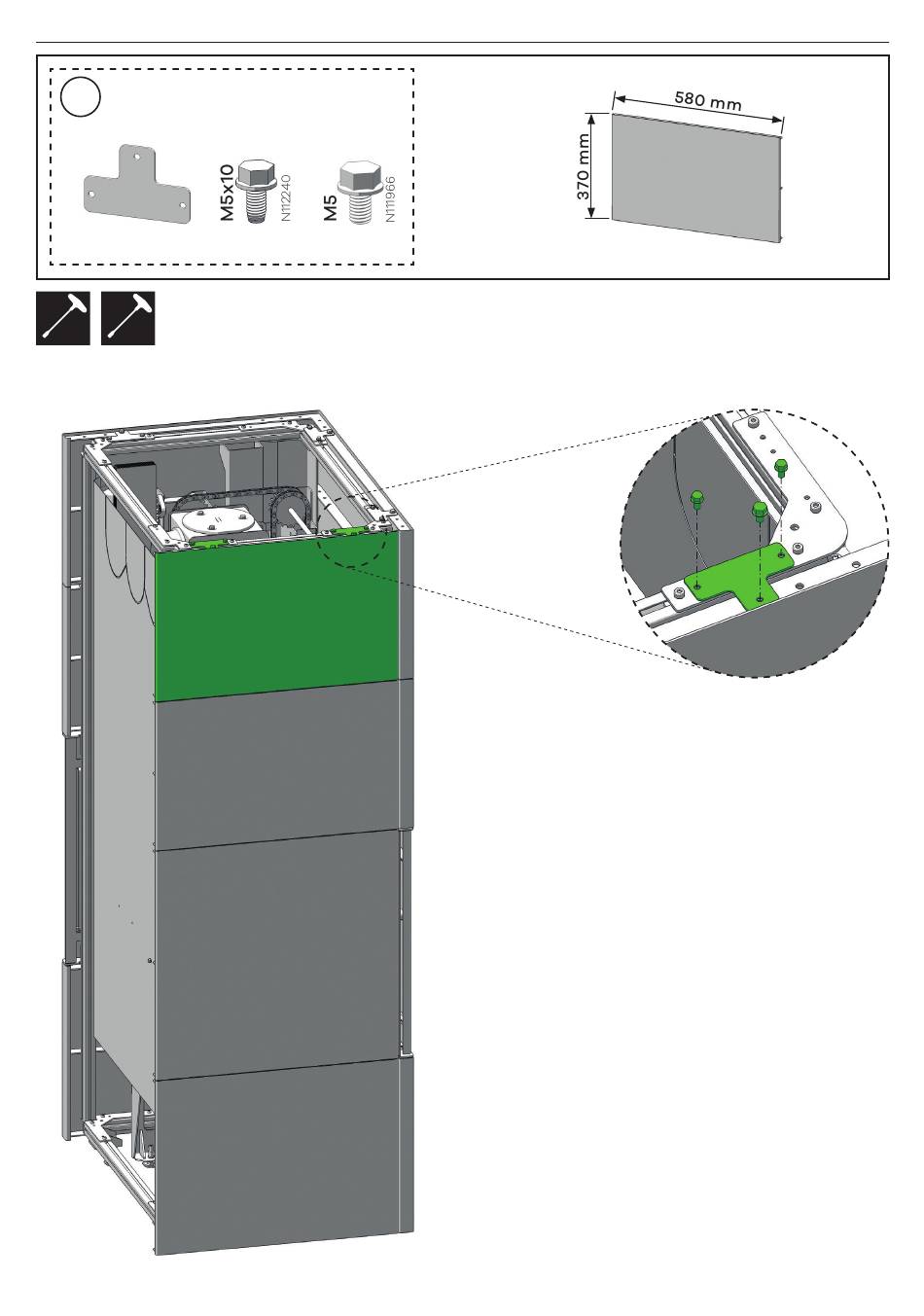 M5x10
N112240
M5
N111966
580 mm
370 mm