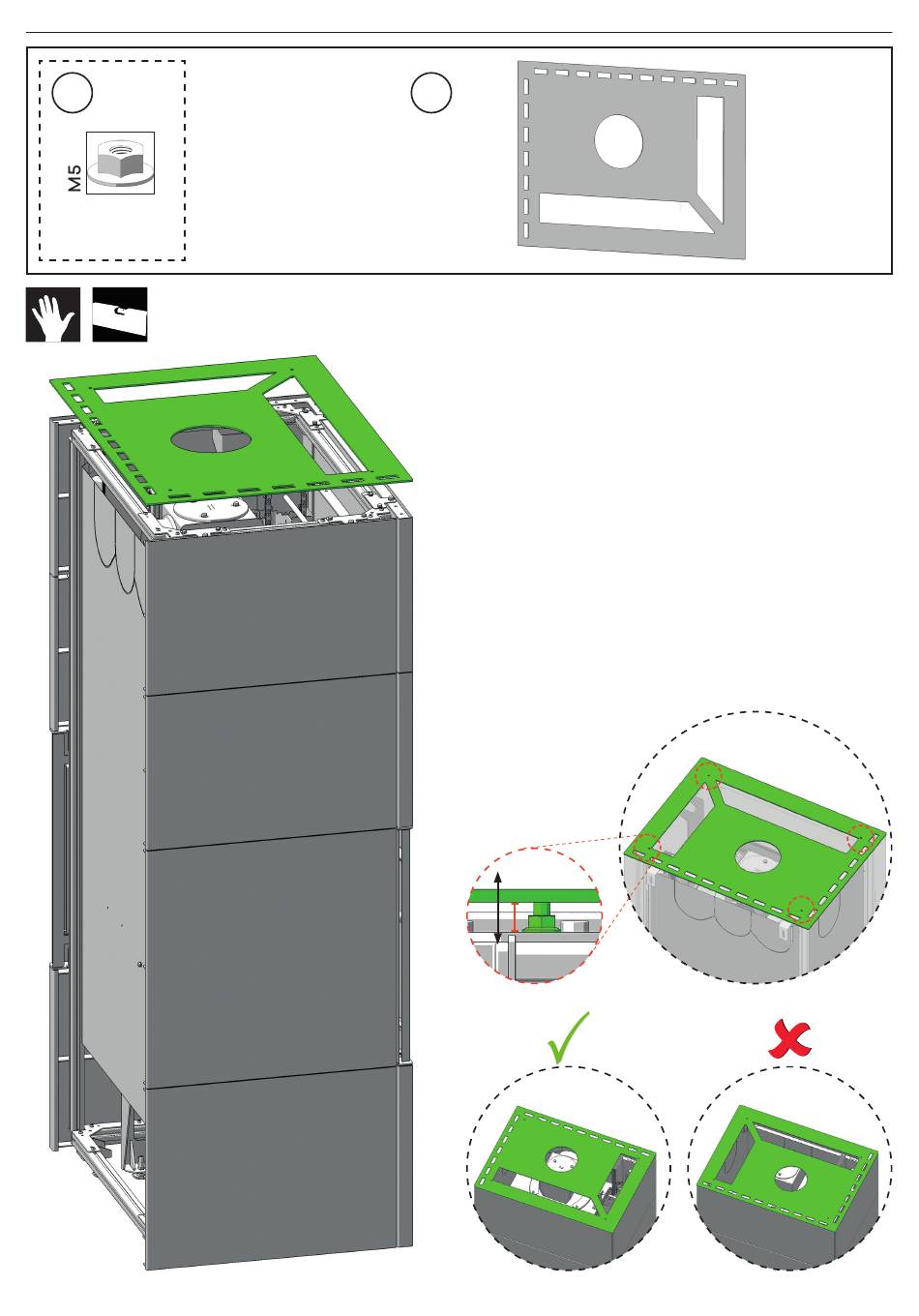 M5