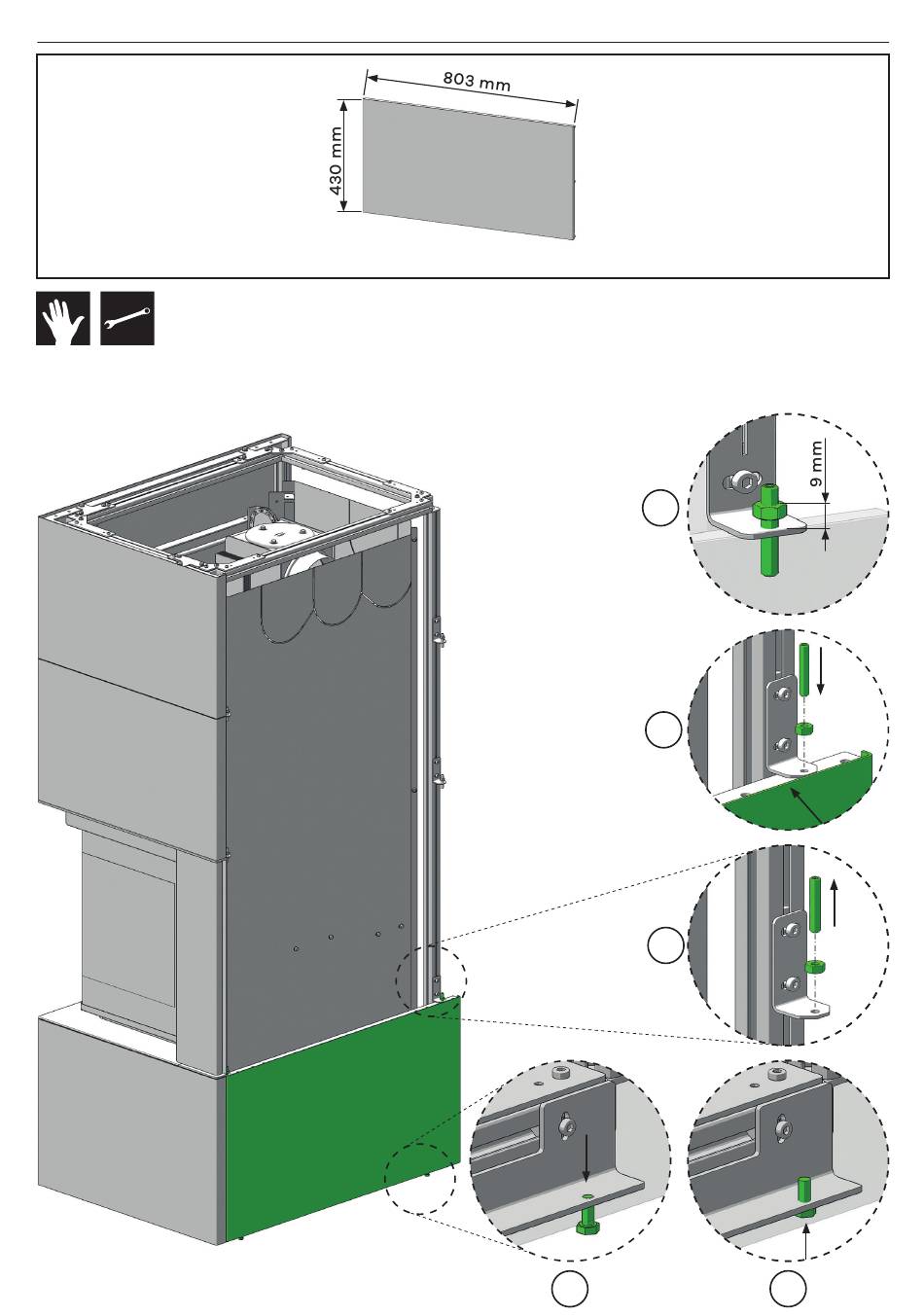 803 mm

430 mm

9 mm