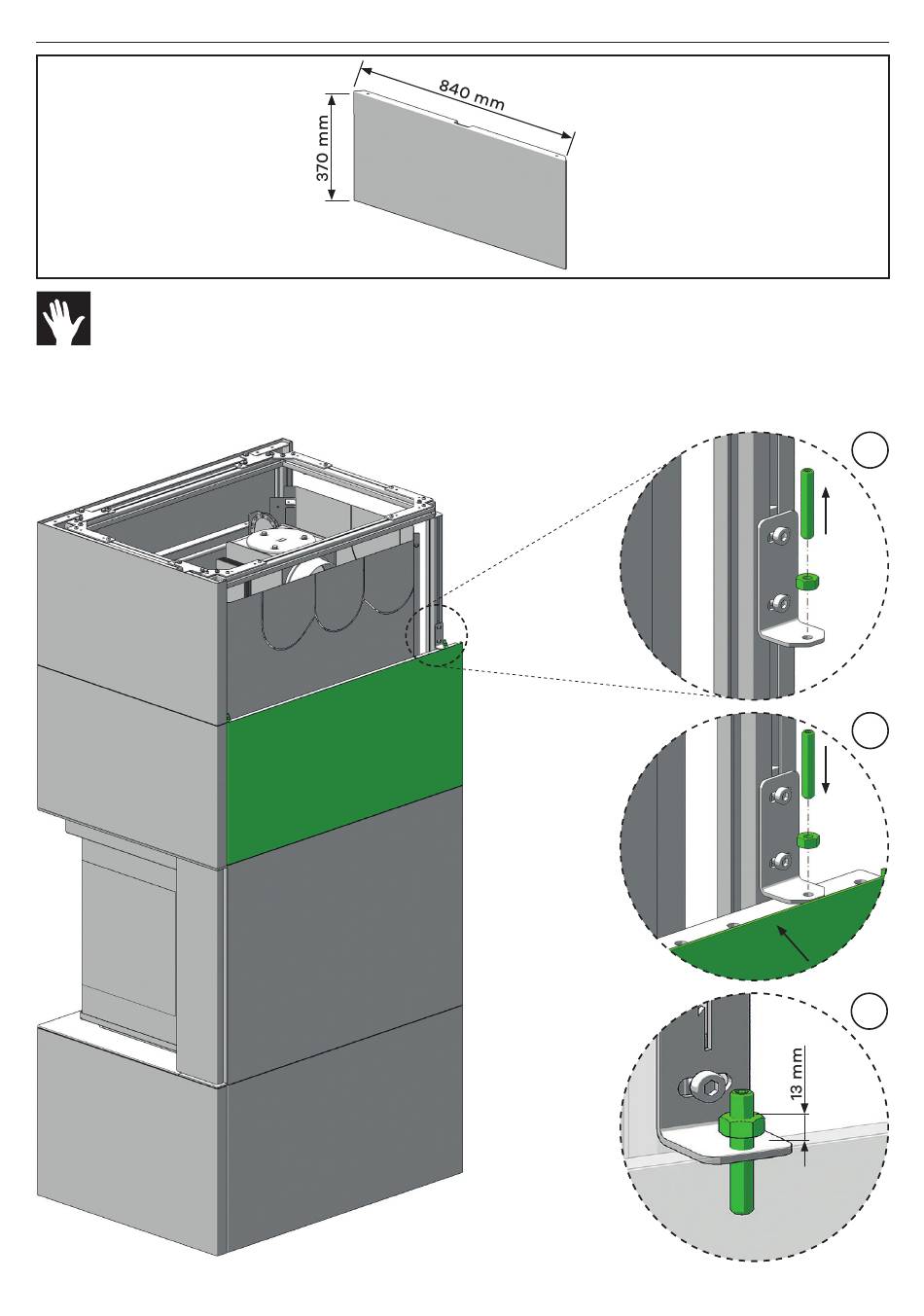 840 mm
370 mm
13 mm