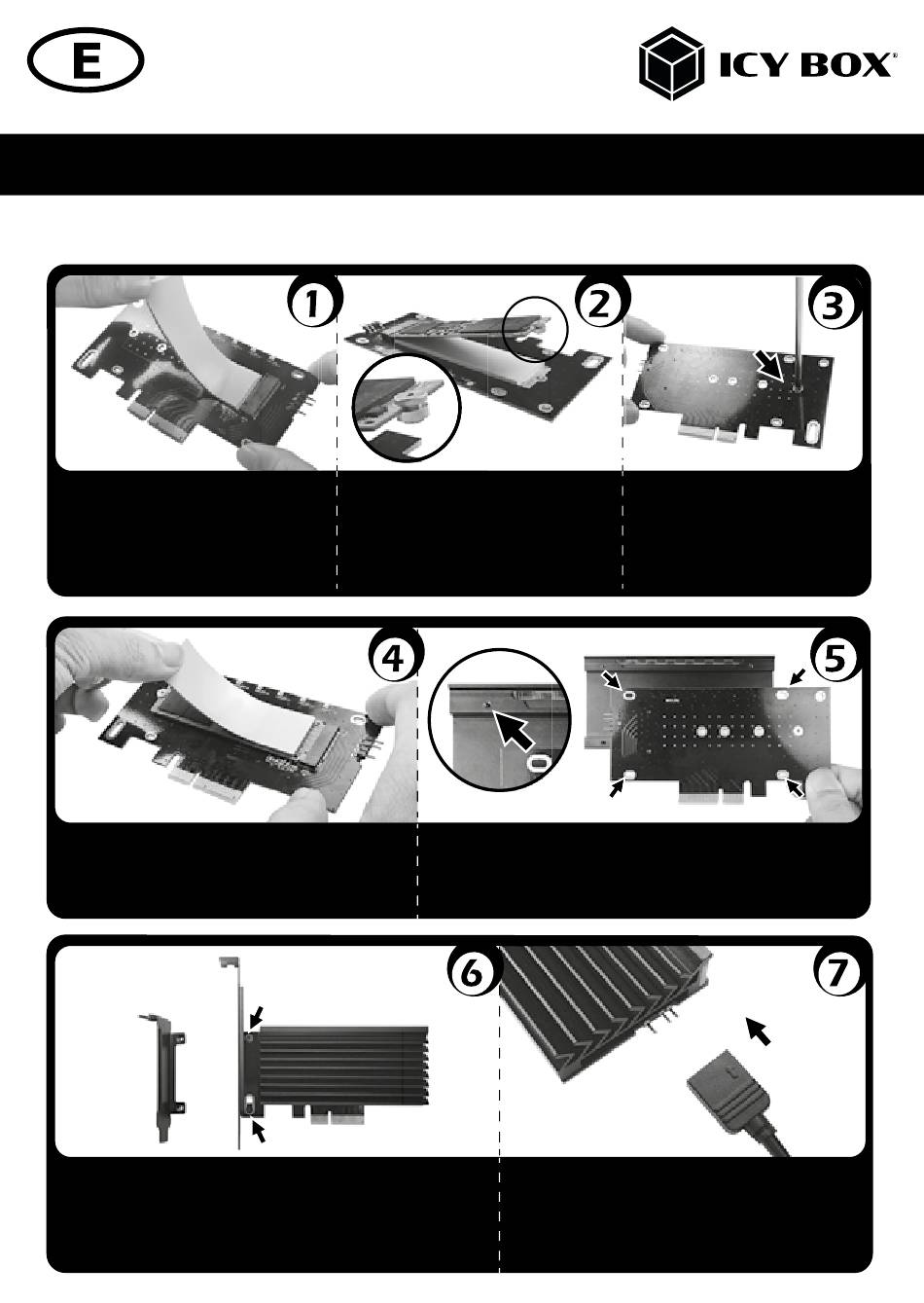 E

ICY BOX®

1

2

3

4

5

6

7